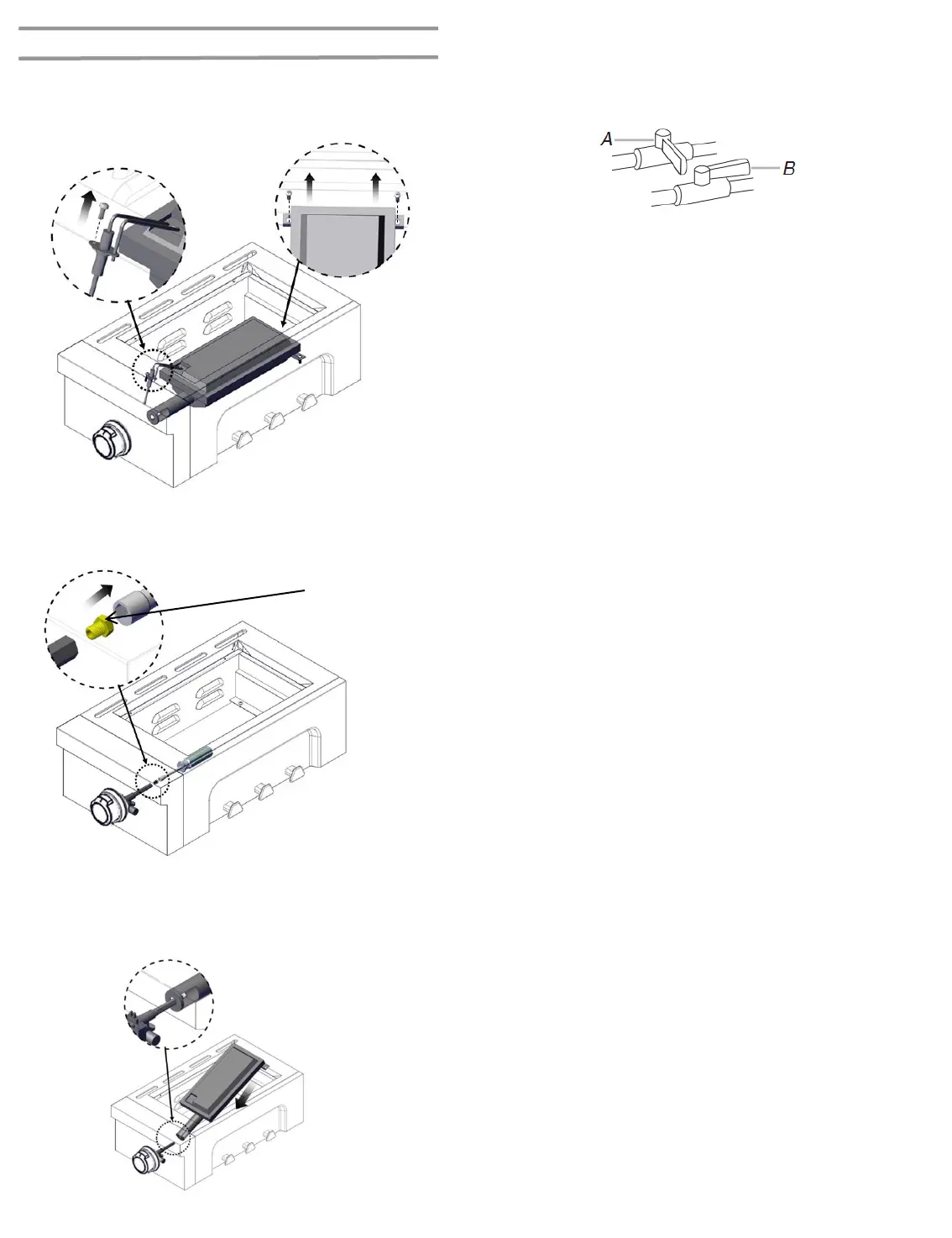 A

B