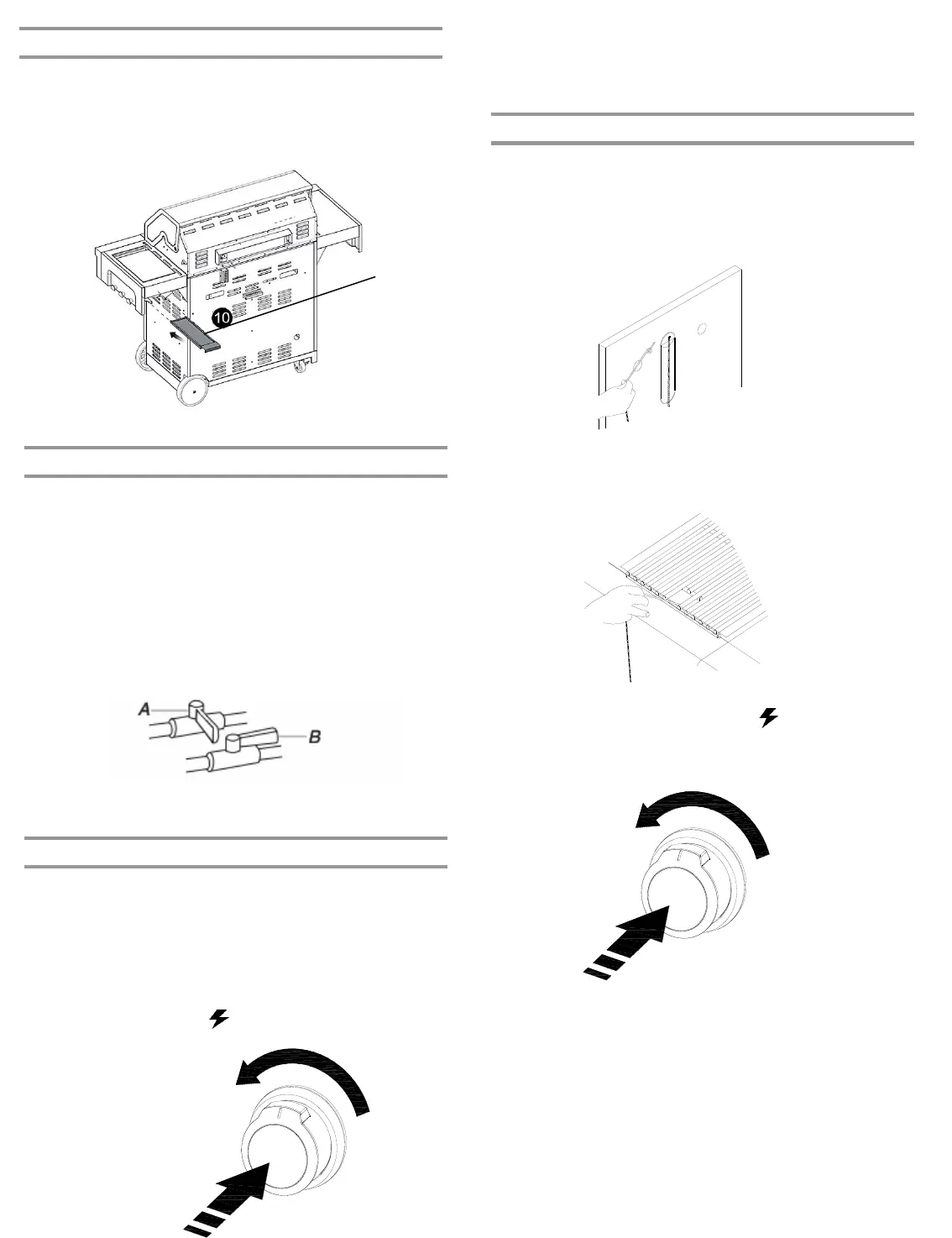 10

A

B