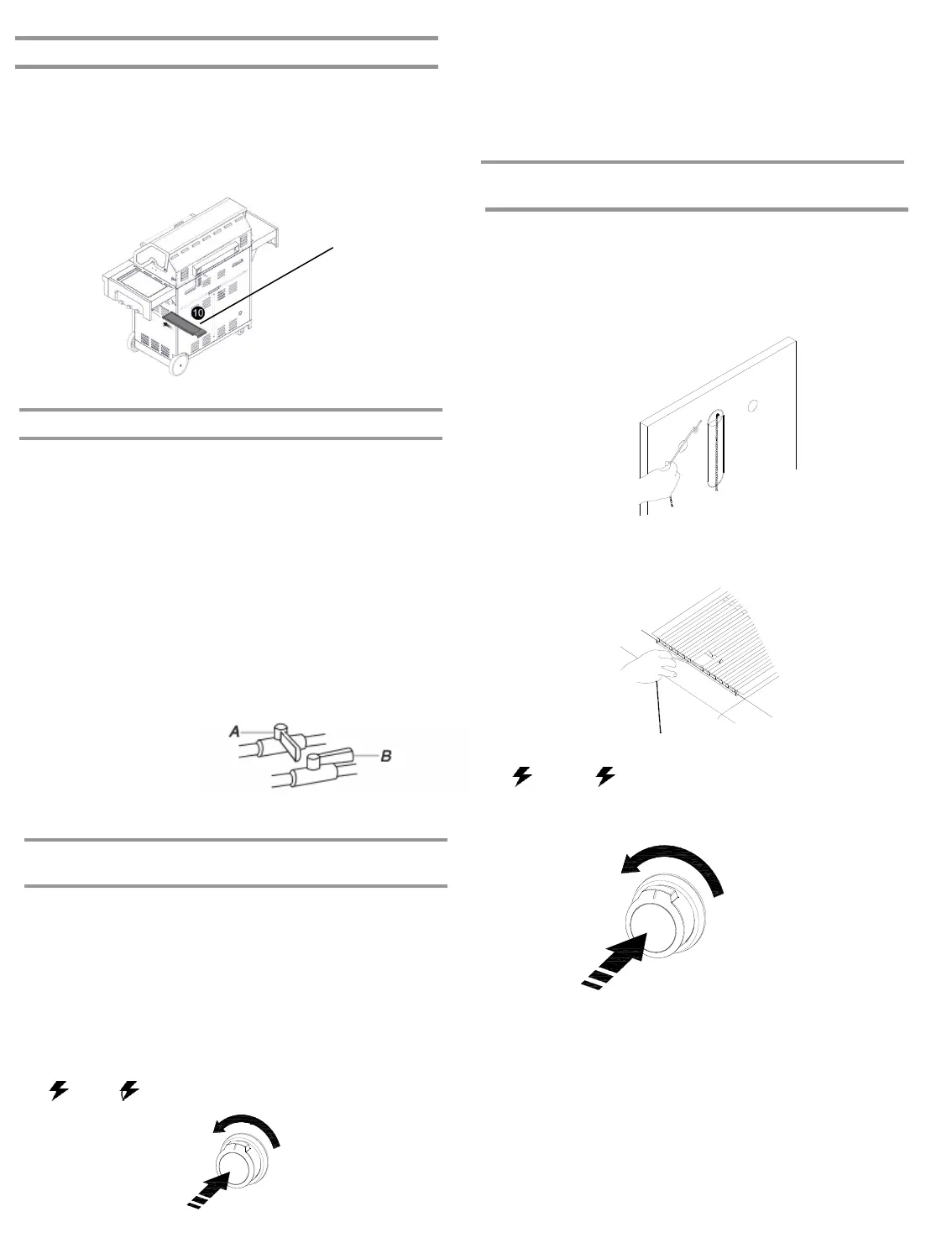 10

A

B