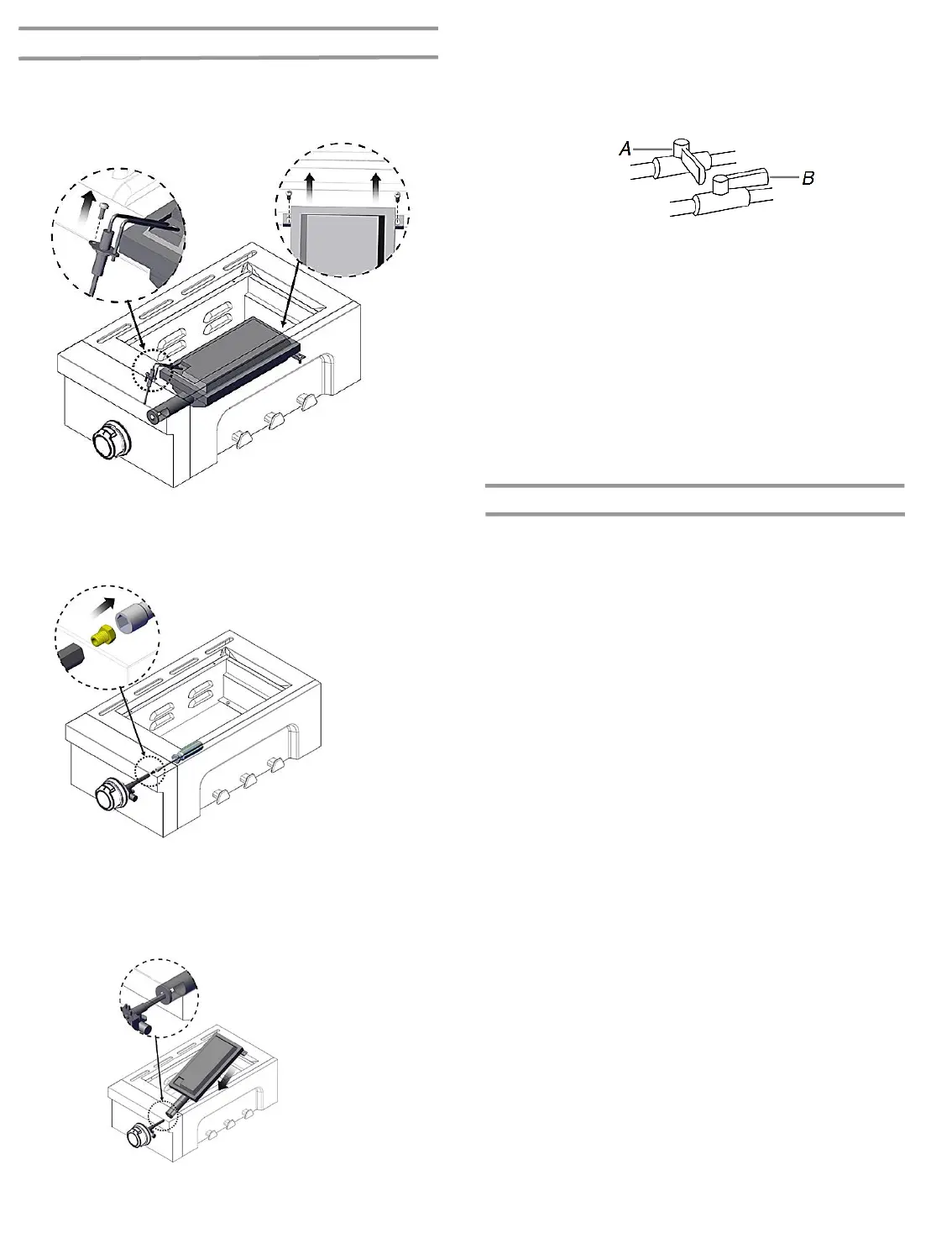 A

B