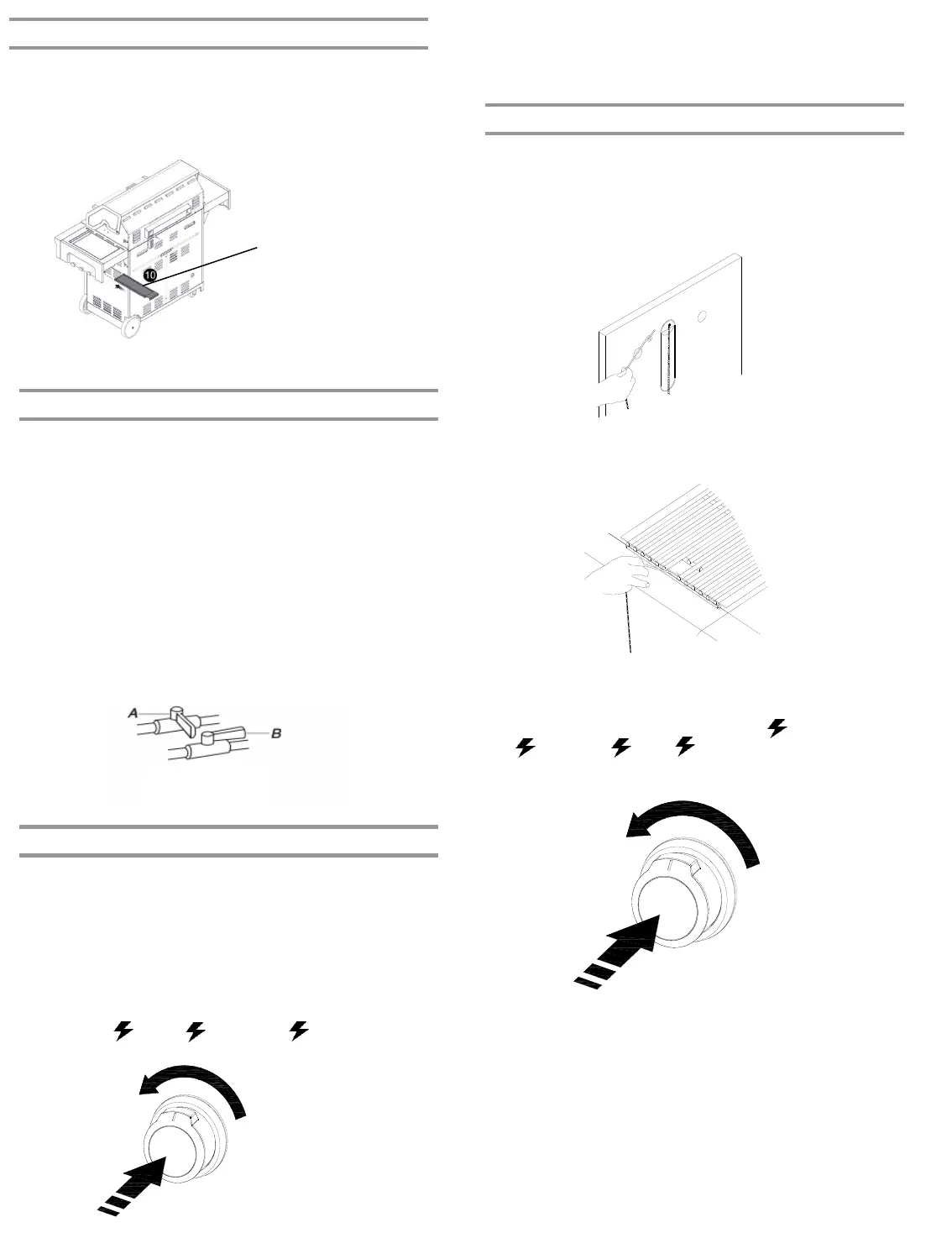 10

A

B