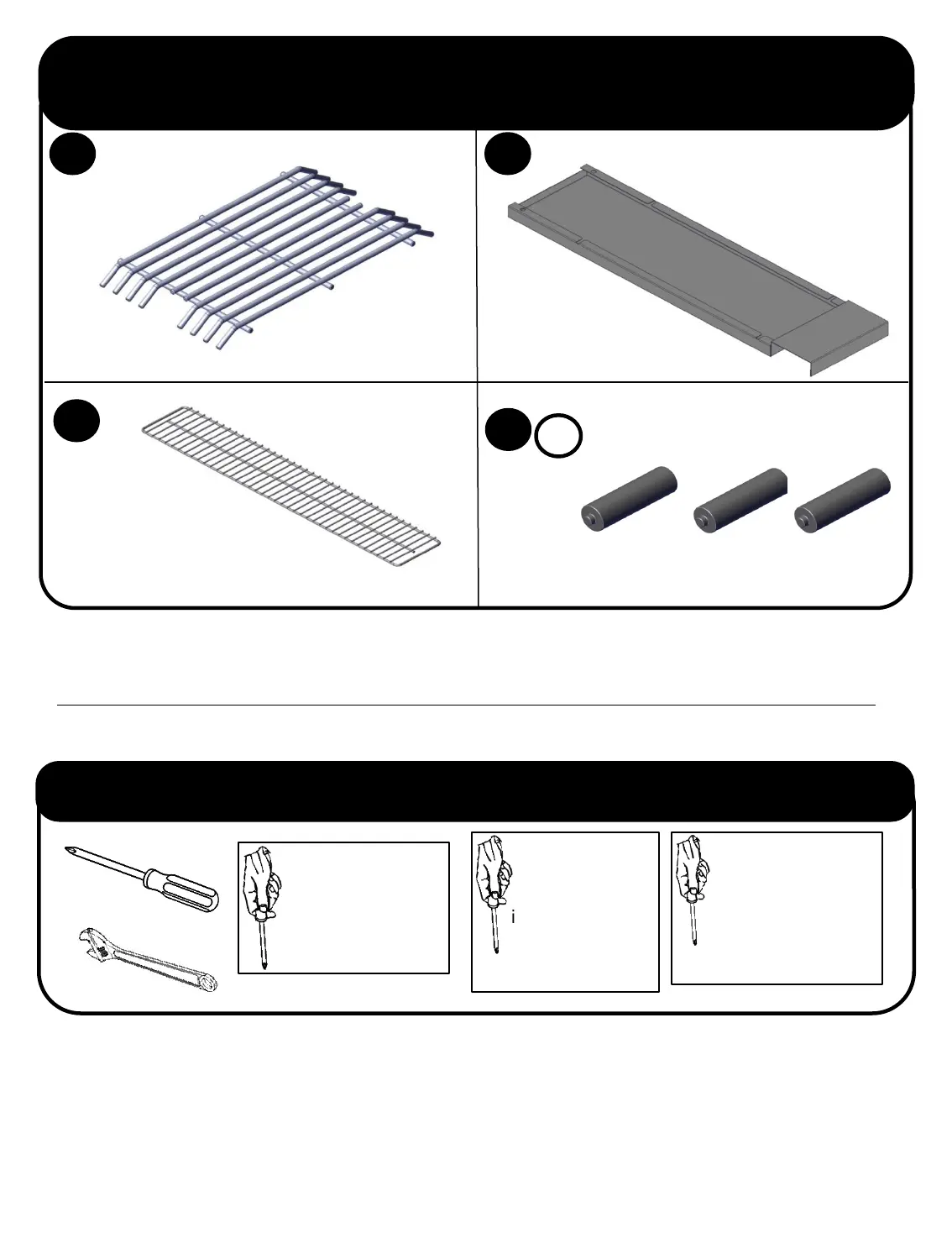 i