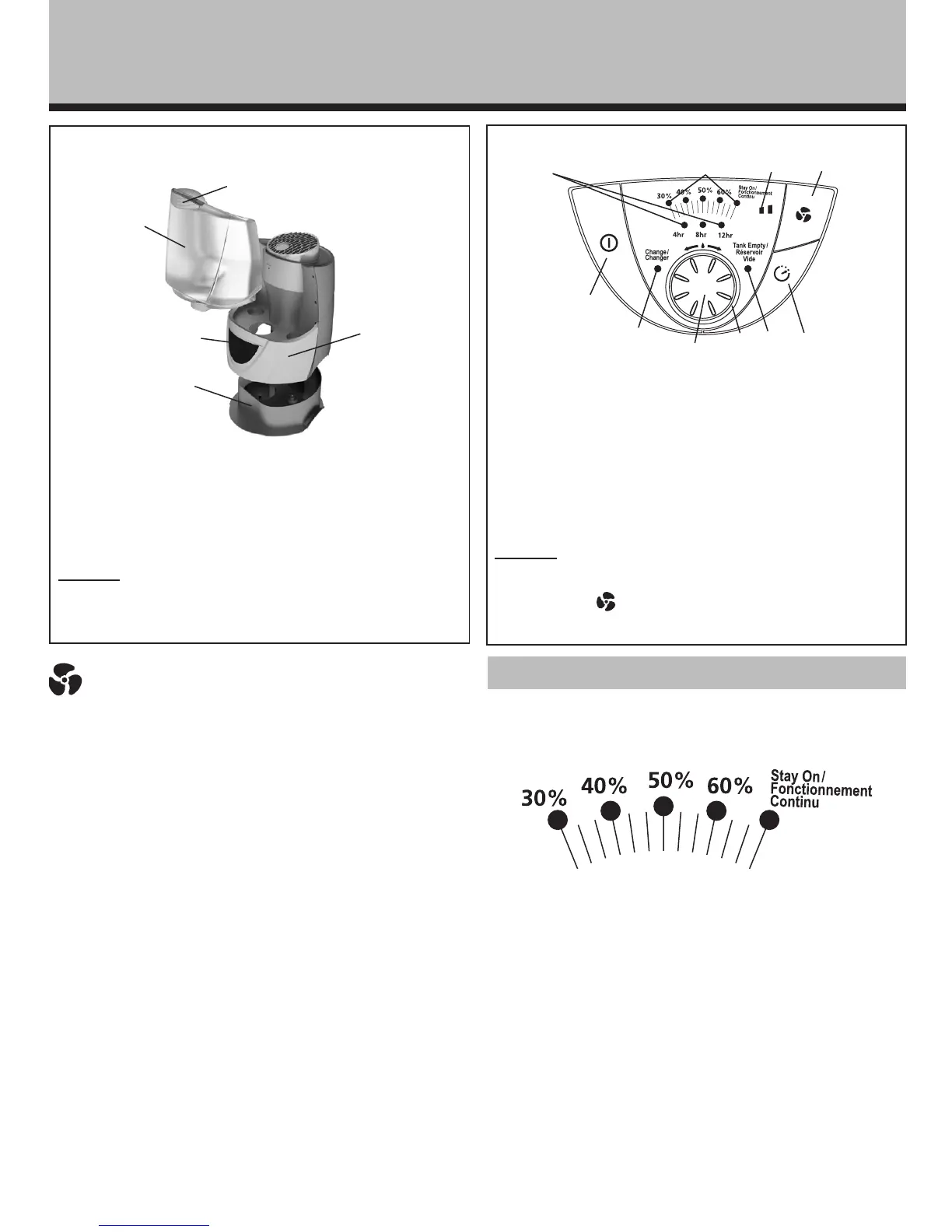 30%
40%
50%
60%
Stay On/ Fonctionnement Continu
4hr
8hr
12hr
Change/ Changer
Tank Empty/ Réservoir Vide

30%
40%
50%
60%
Stay On/ Fonctionnement Continu