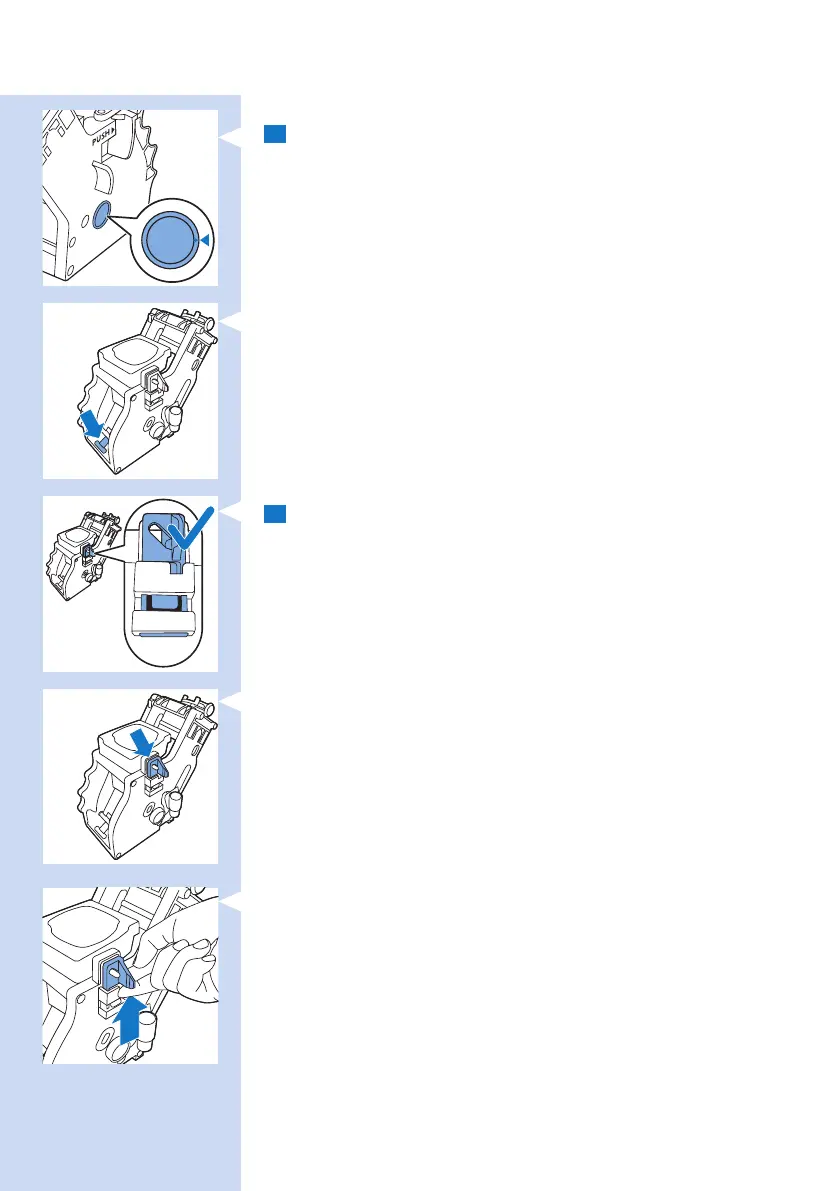 PUSH