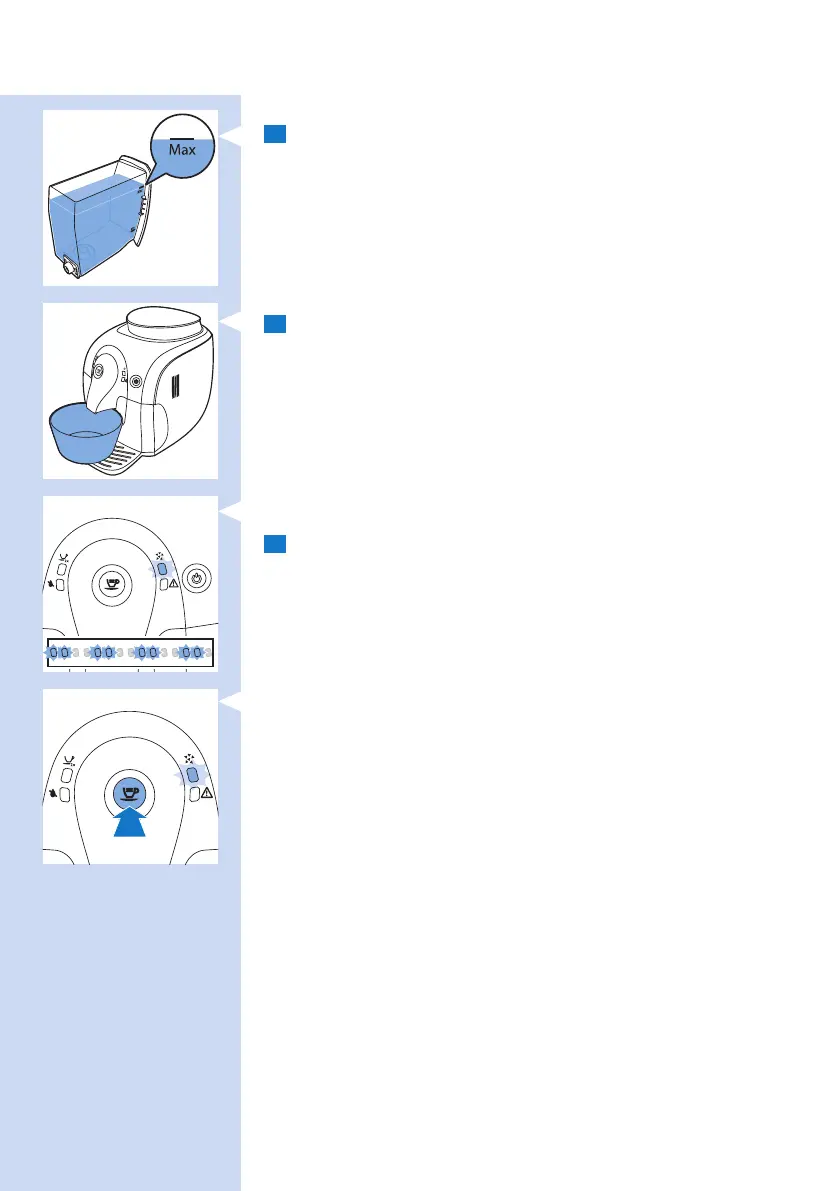 Max