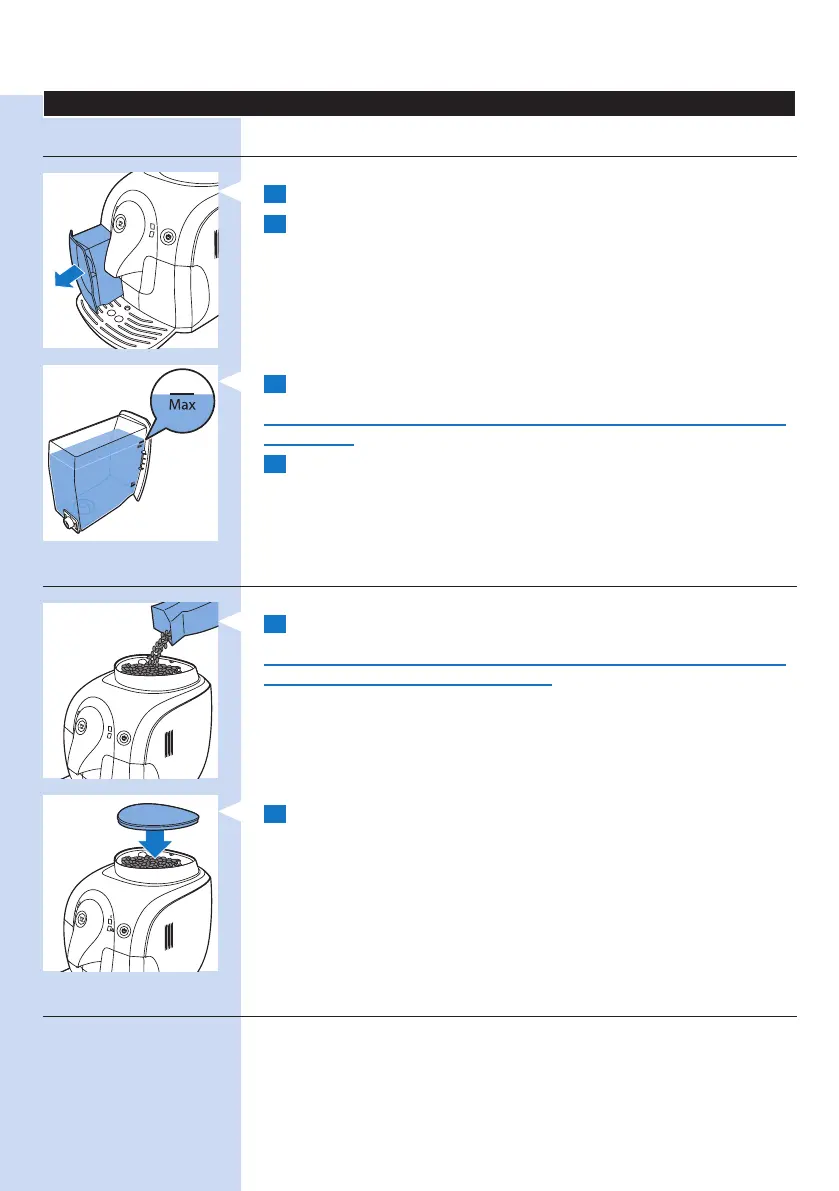 Max