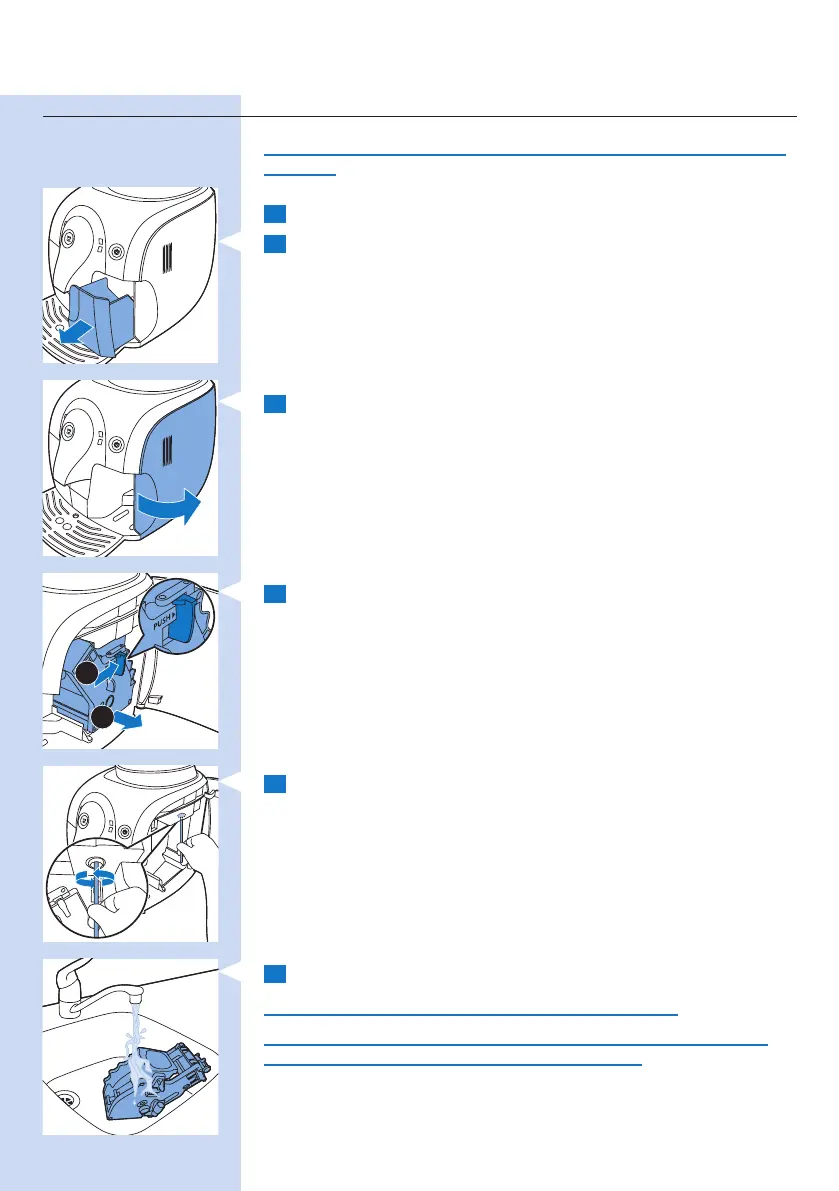 PUSH