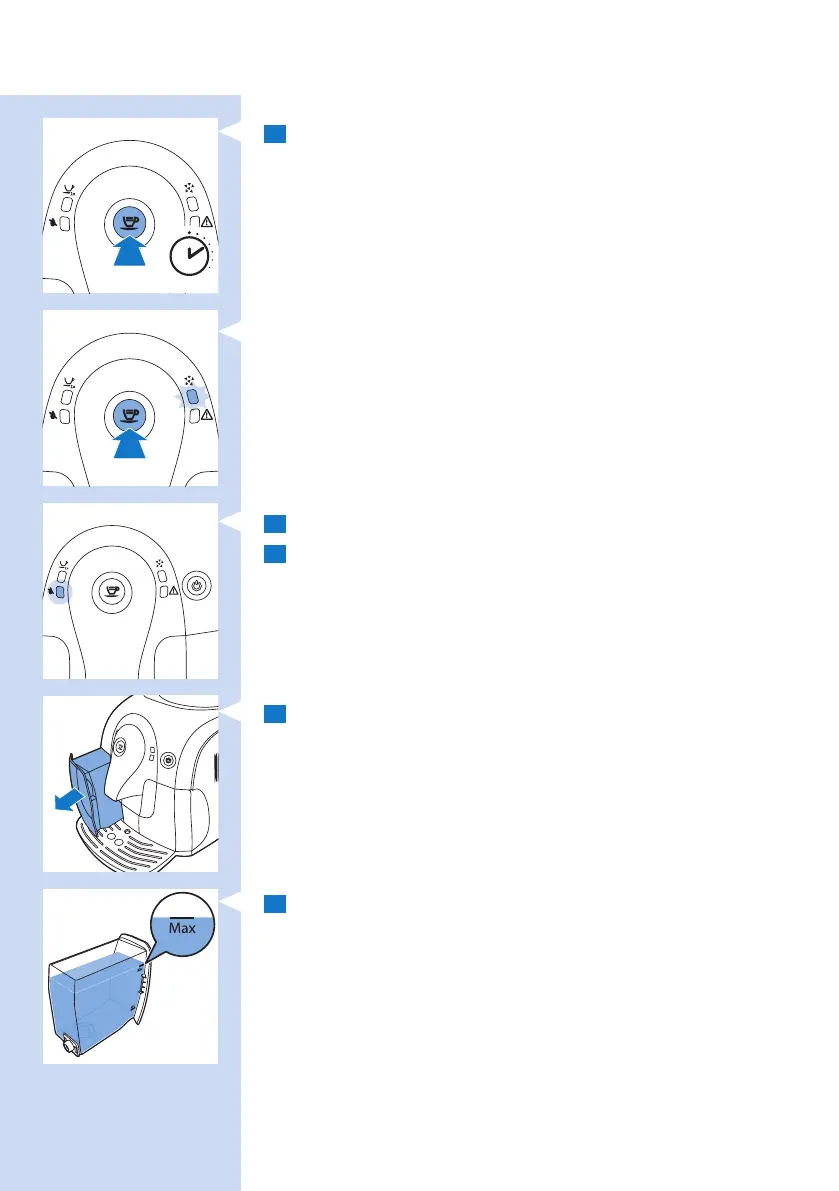 Max