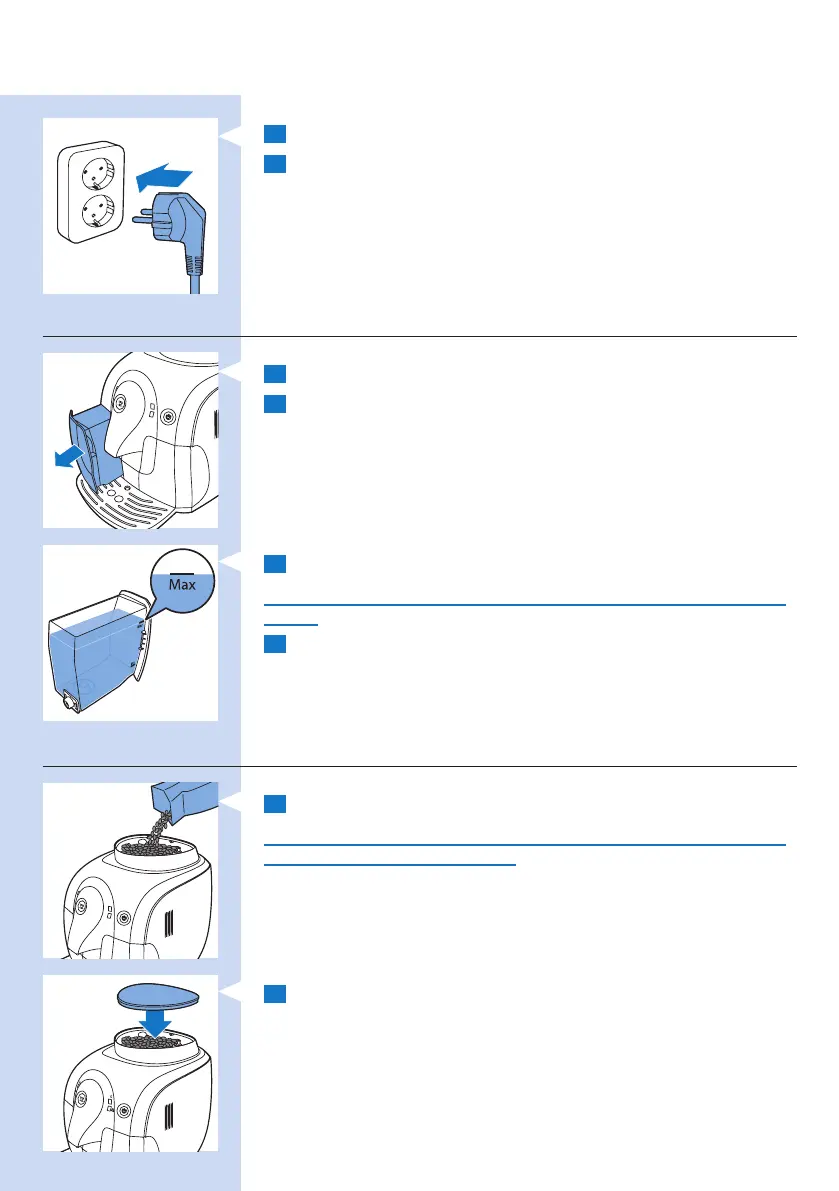 Max