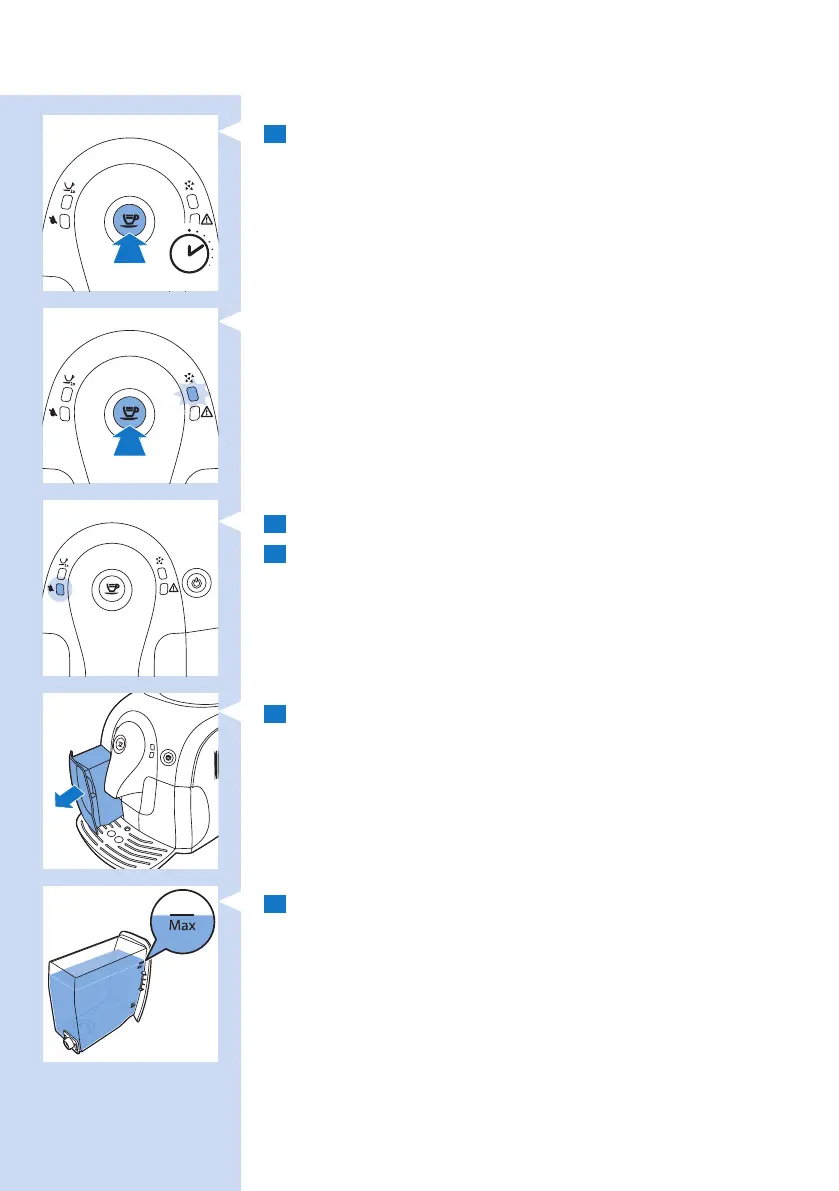 Max