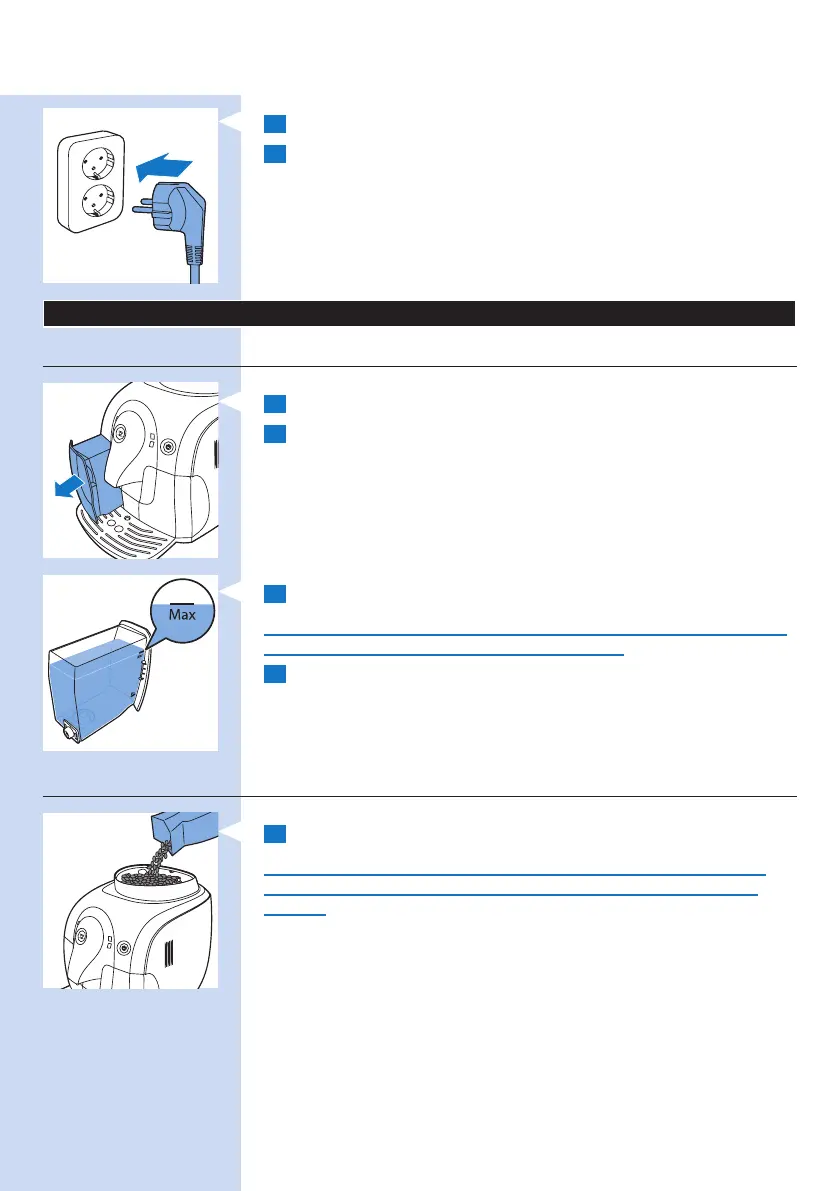 Max