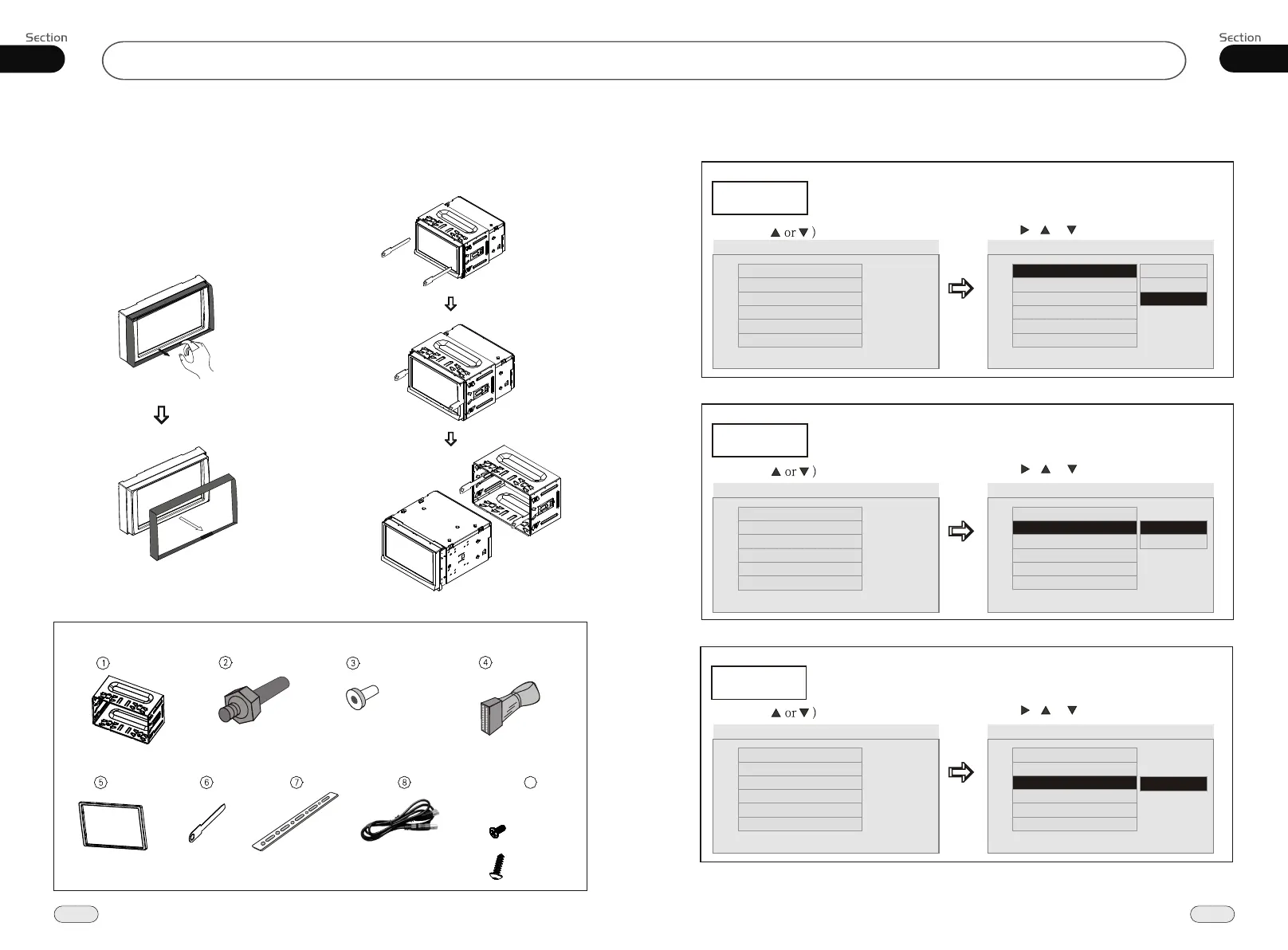 Section

Section

▲ or ▼ )

▶ ▲ ▼

▲ or ▼ )

▶ ▲ ▼

▲ or ▼ )

▶ ▲ ▼

①

②

③

④

⑤

⑥

⑦

⑧