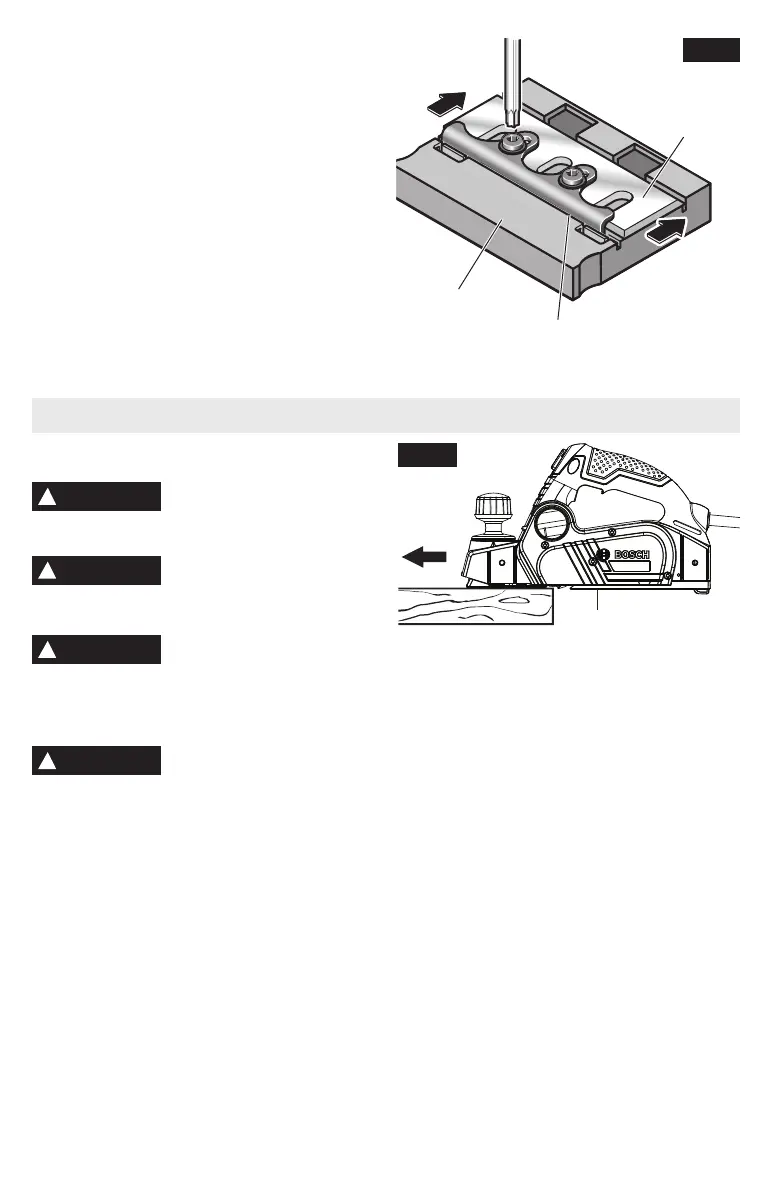 BOSCH