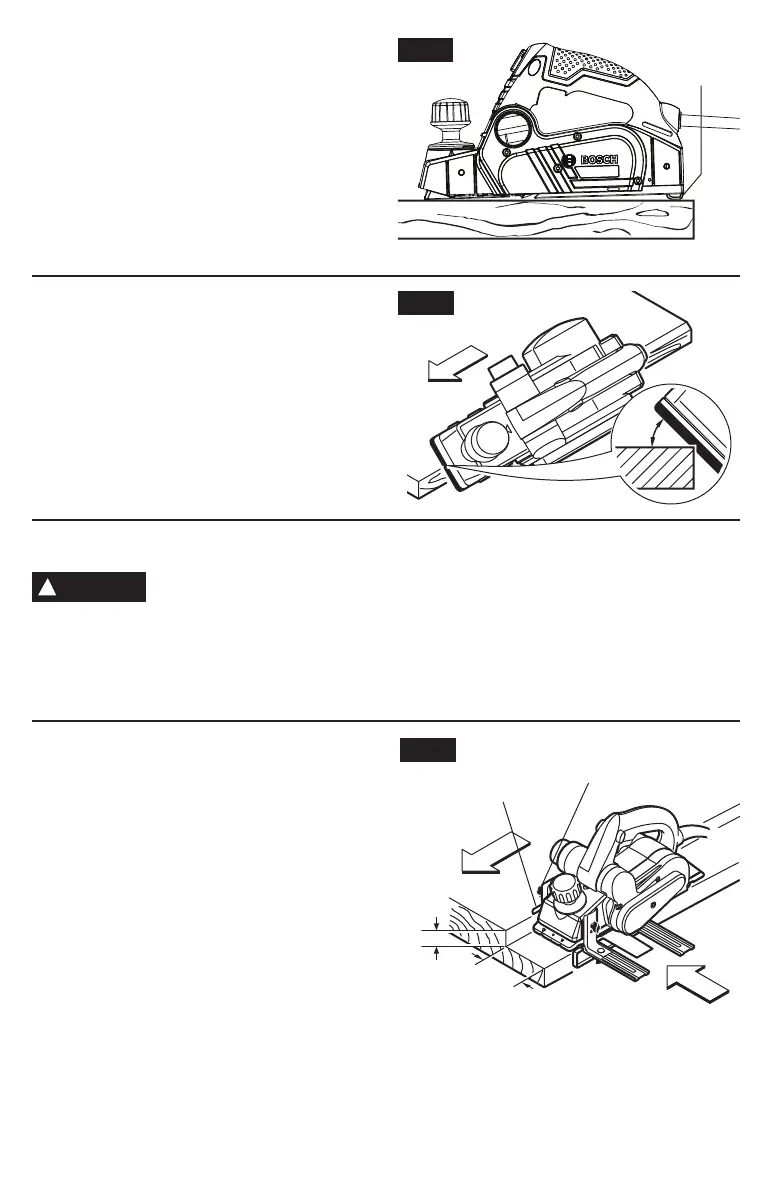 BOSCH