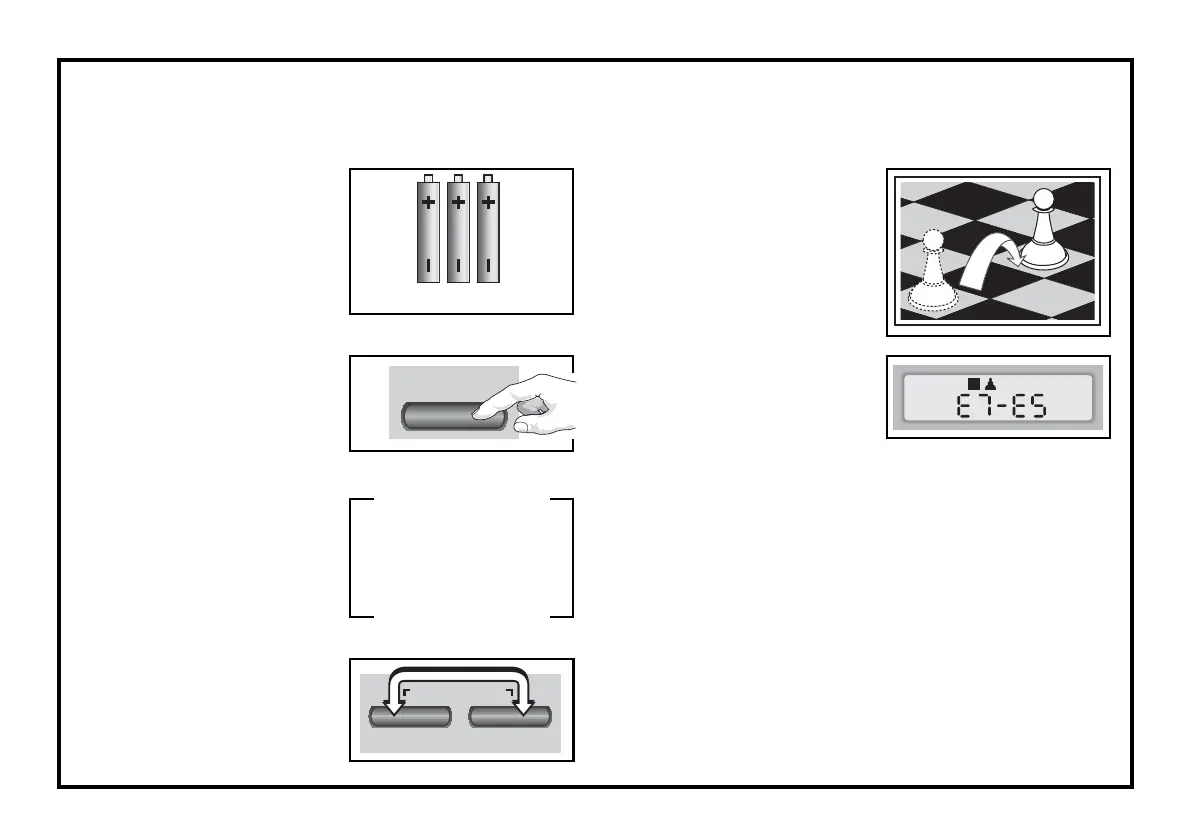 E7-E5