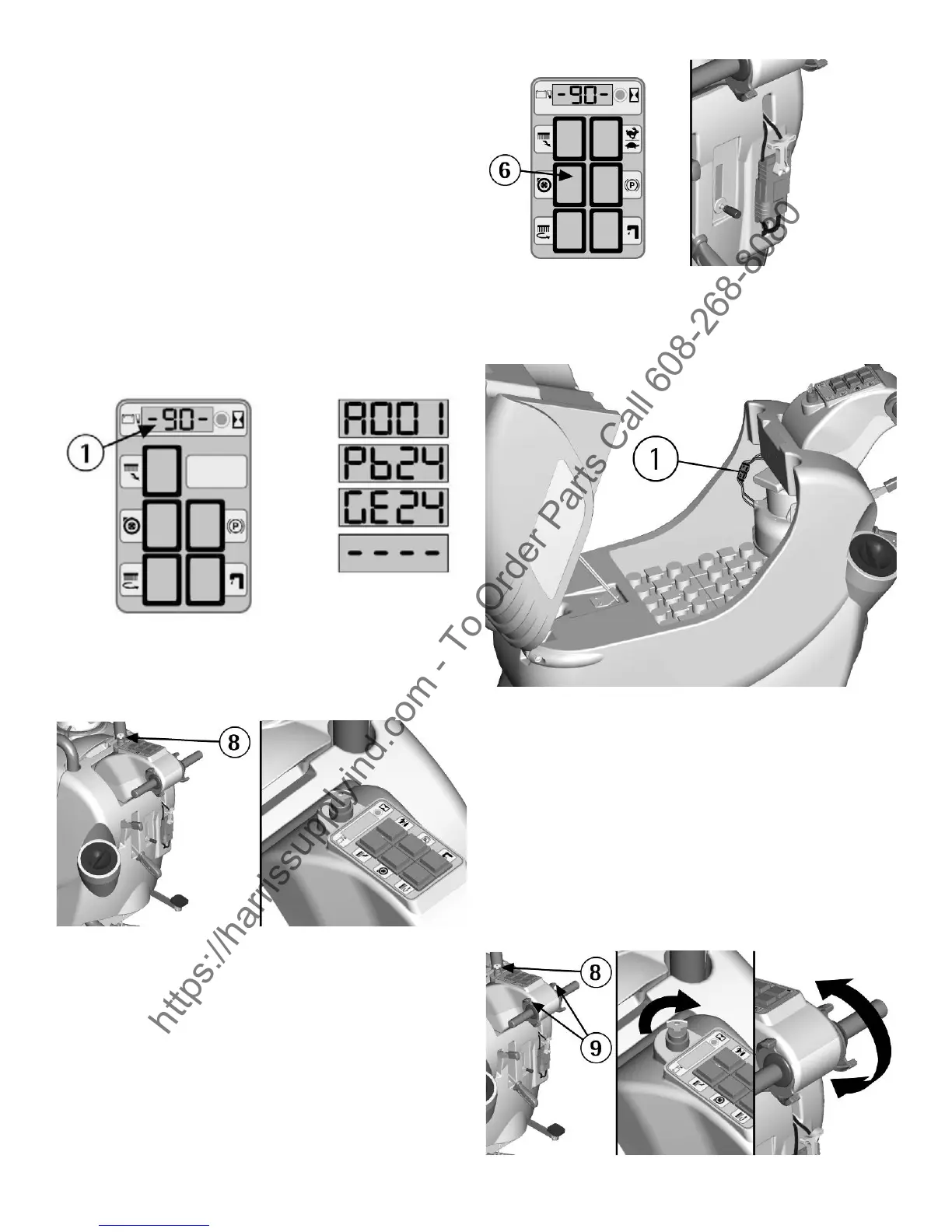 -90-

6

-90-

1

A001

Pb24

GE24

----

1

8

8

9

https://harrissupplyind.com - To Order Parts Call 608-268-8080