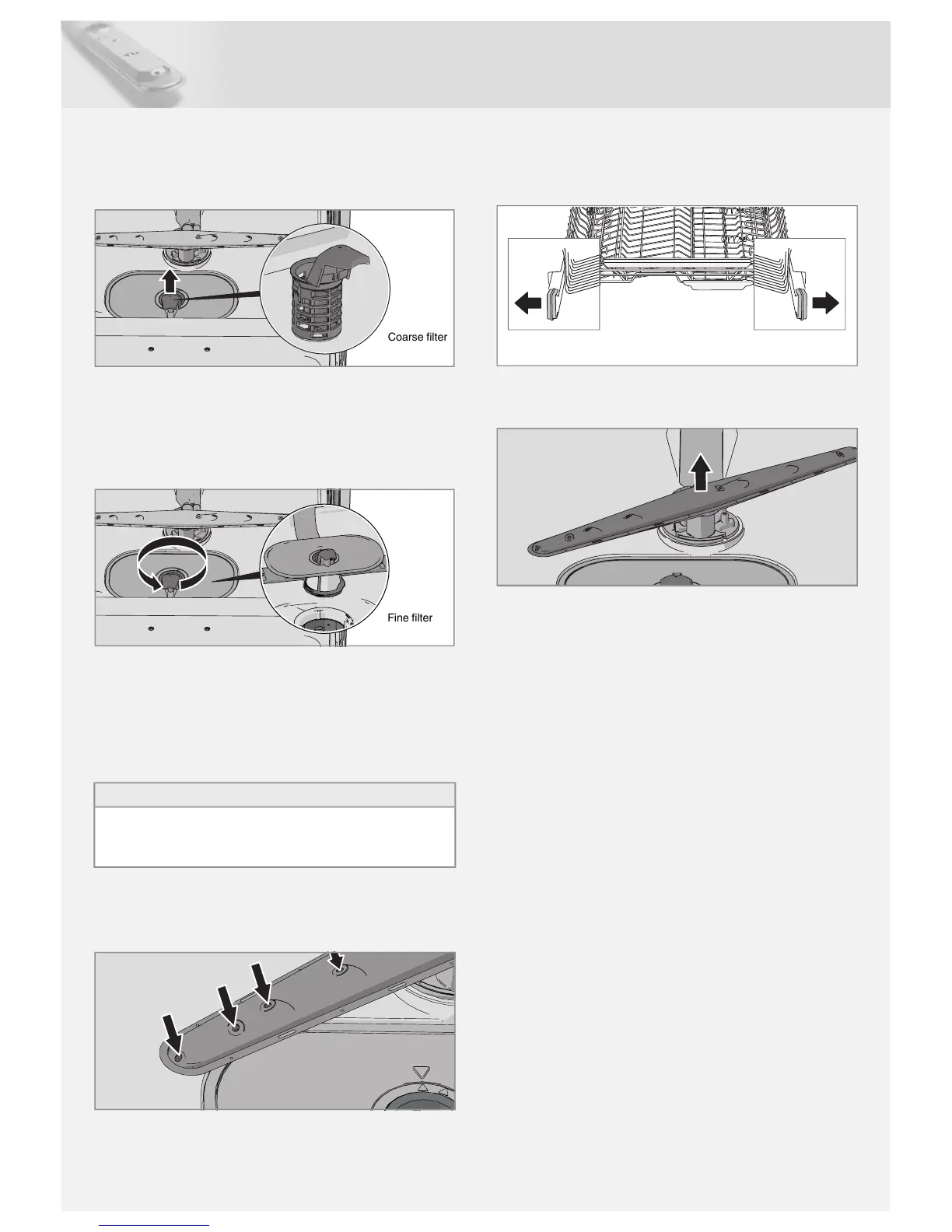 Coarse filter

Fine filter