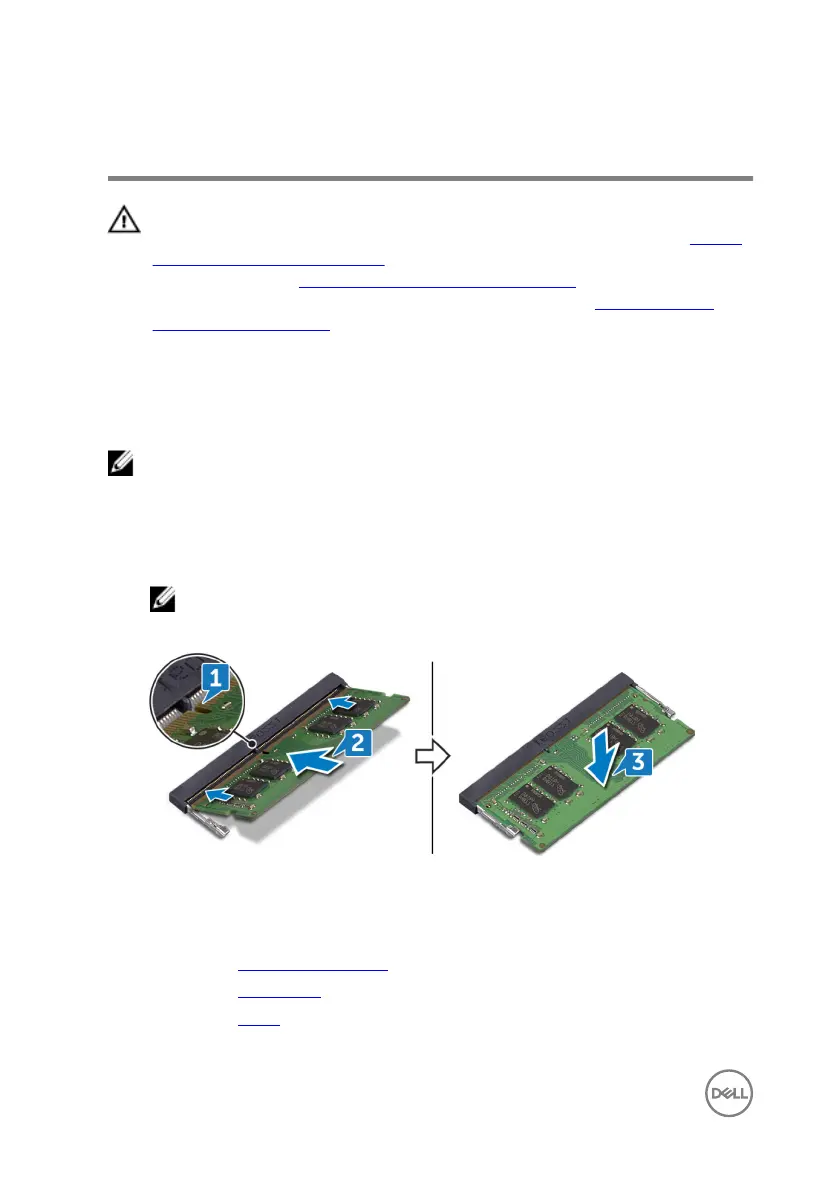 1

2

3

DELL