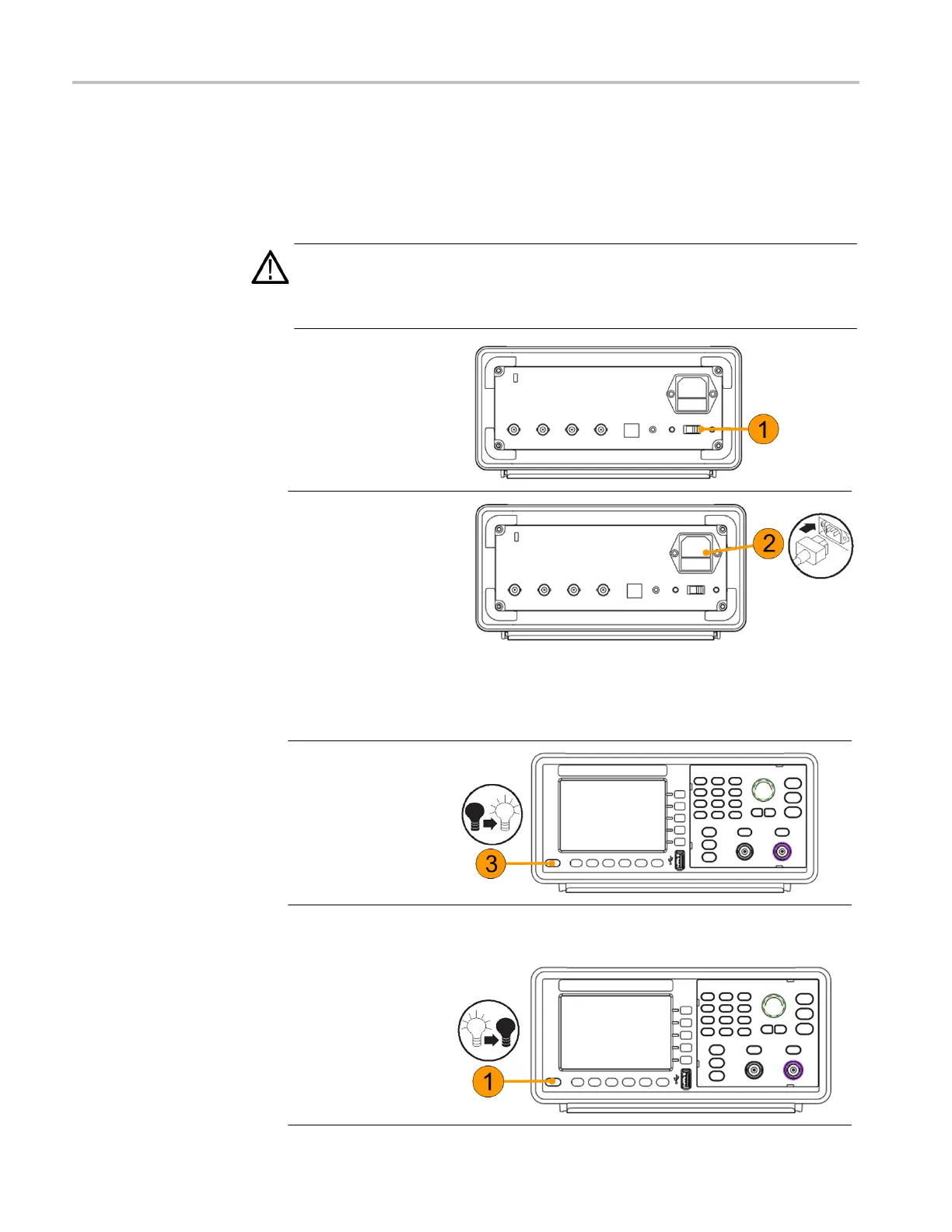 1

2

3

1