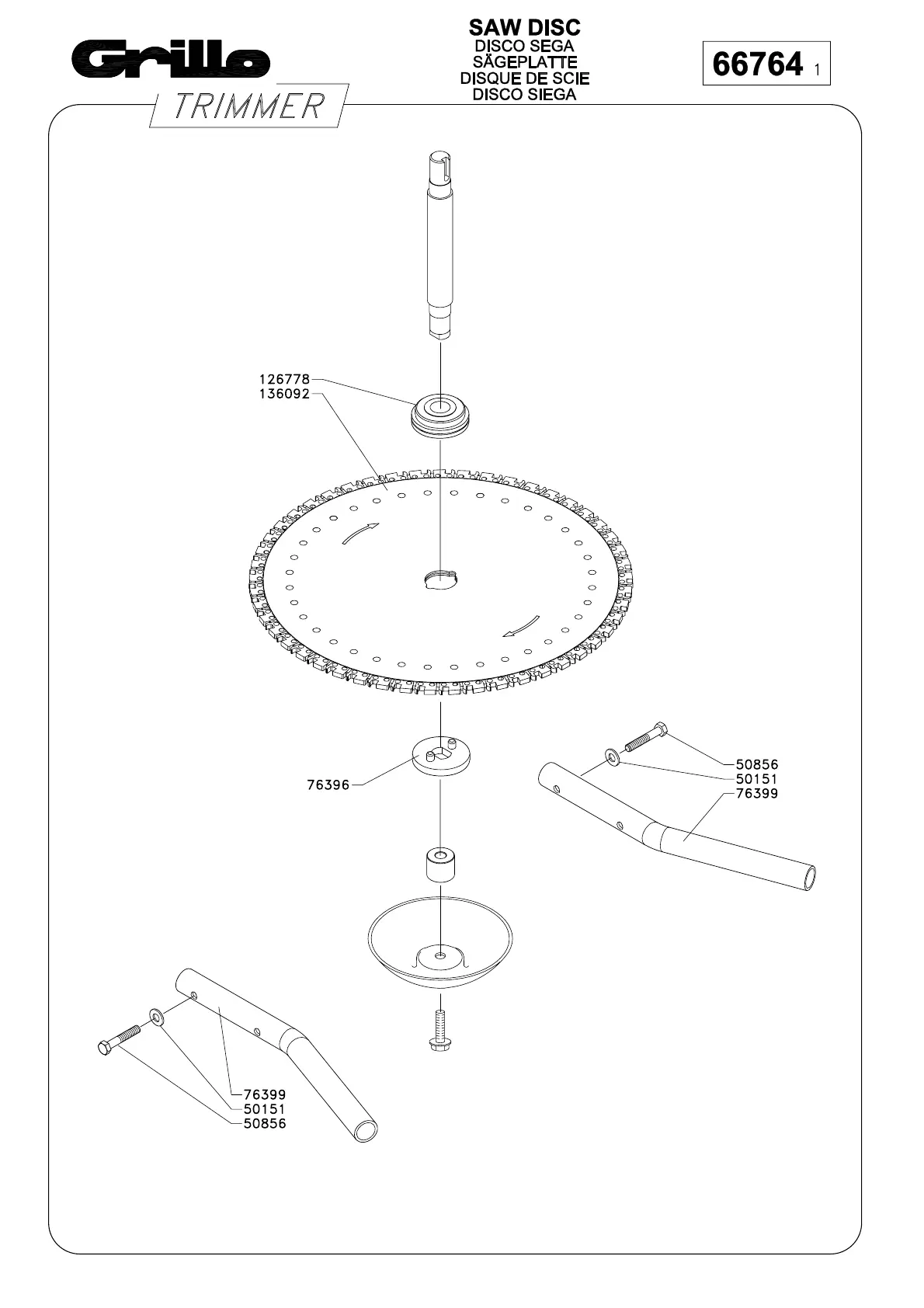 Grillo
TRIMMER

SAW DISC
DISCO SEGA
SÄGEPLATTE
DISQUE DE SCIE
DISCO SIEGA

66764 1

126778
136092

76396

50856
50151
76399

76399
50151
50856