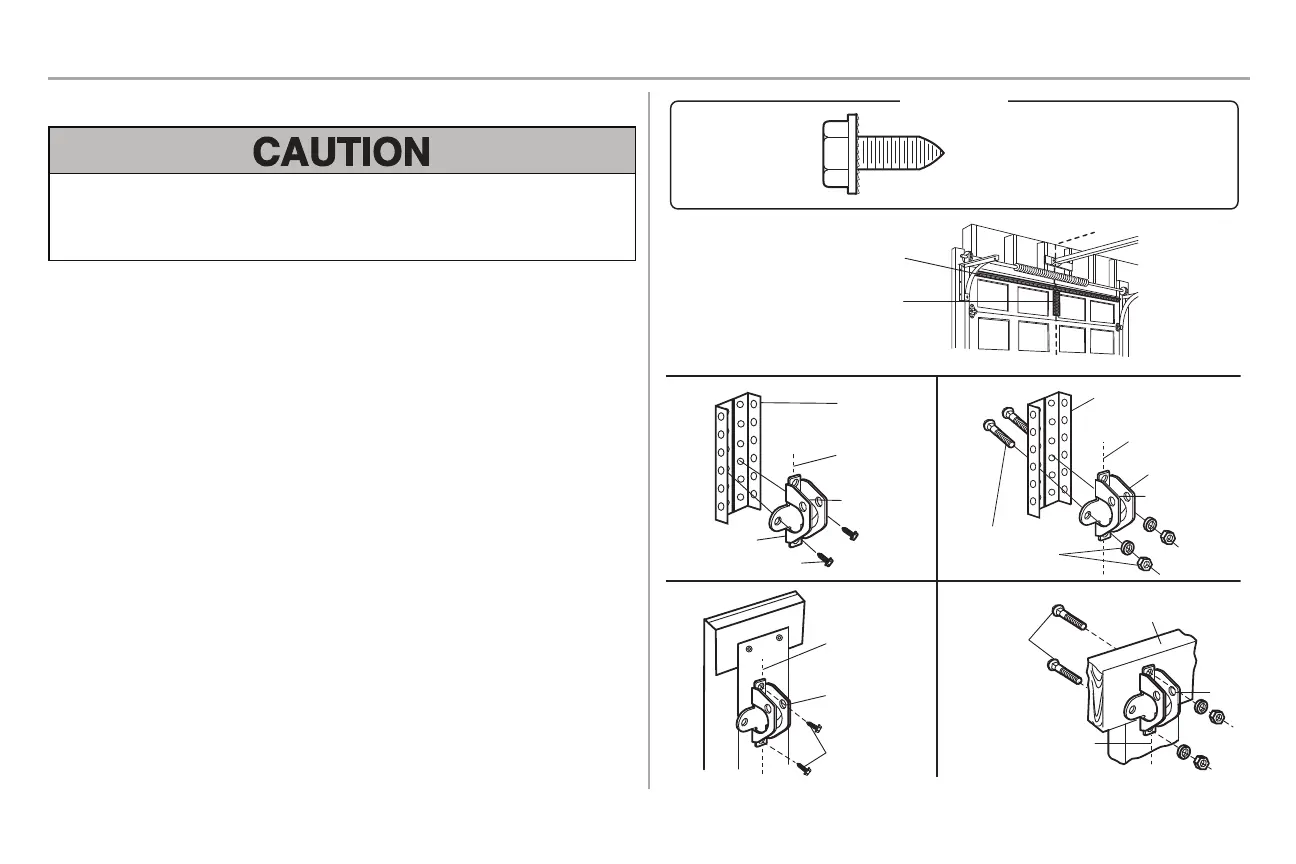 CAUTION