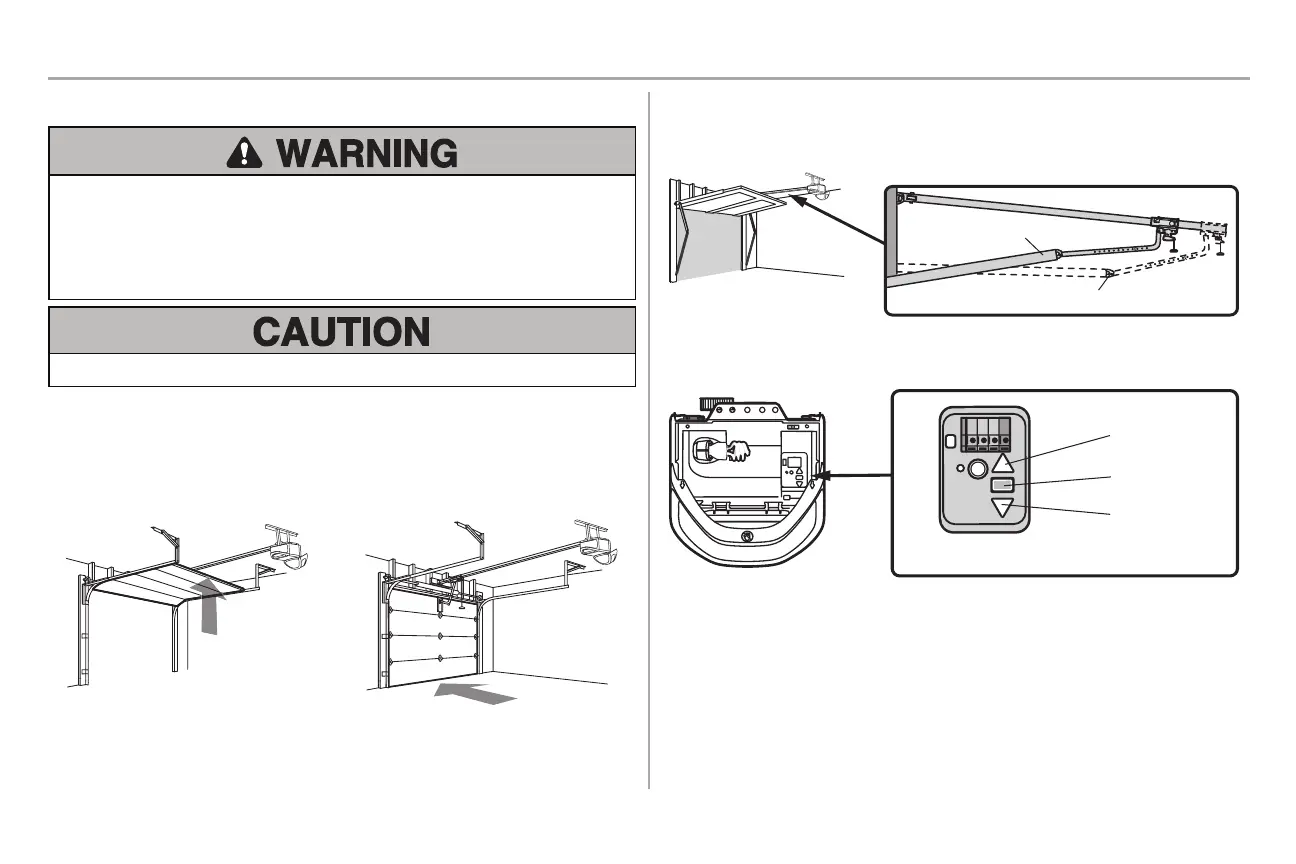 WARNING

CAUTION