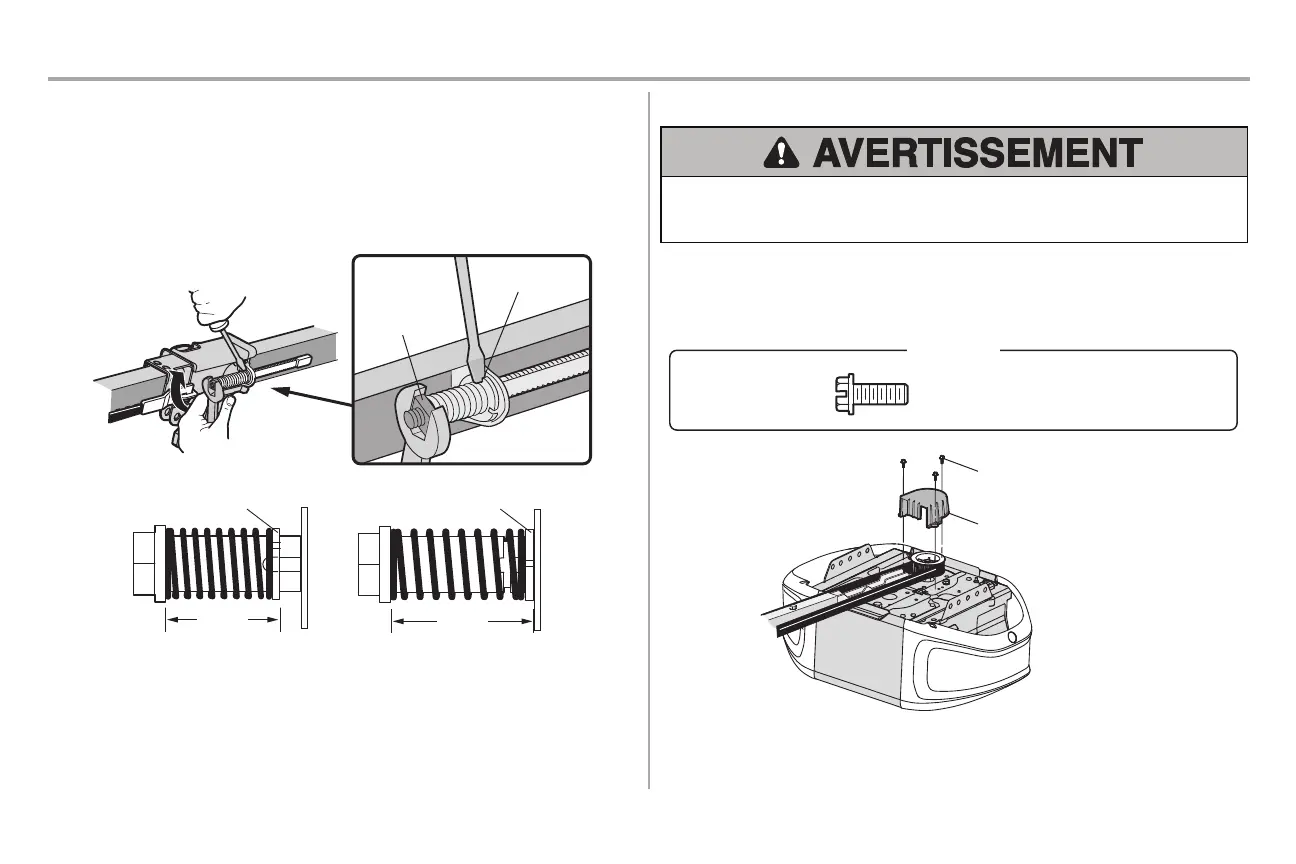 AVERTISSEMENT