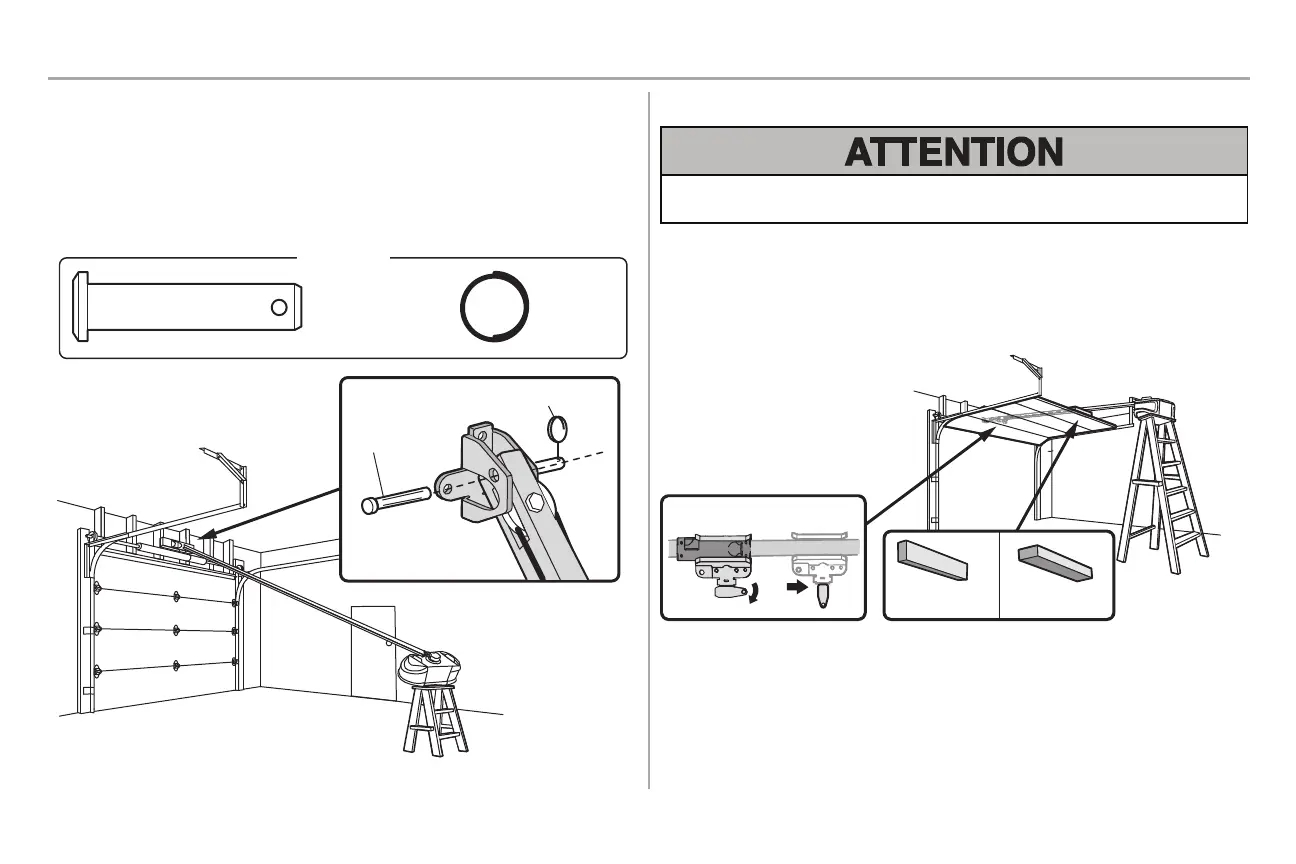 ATTENTION