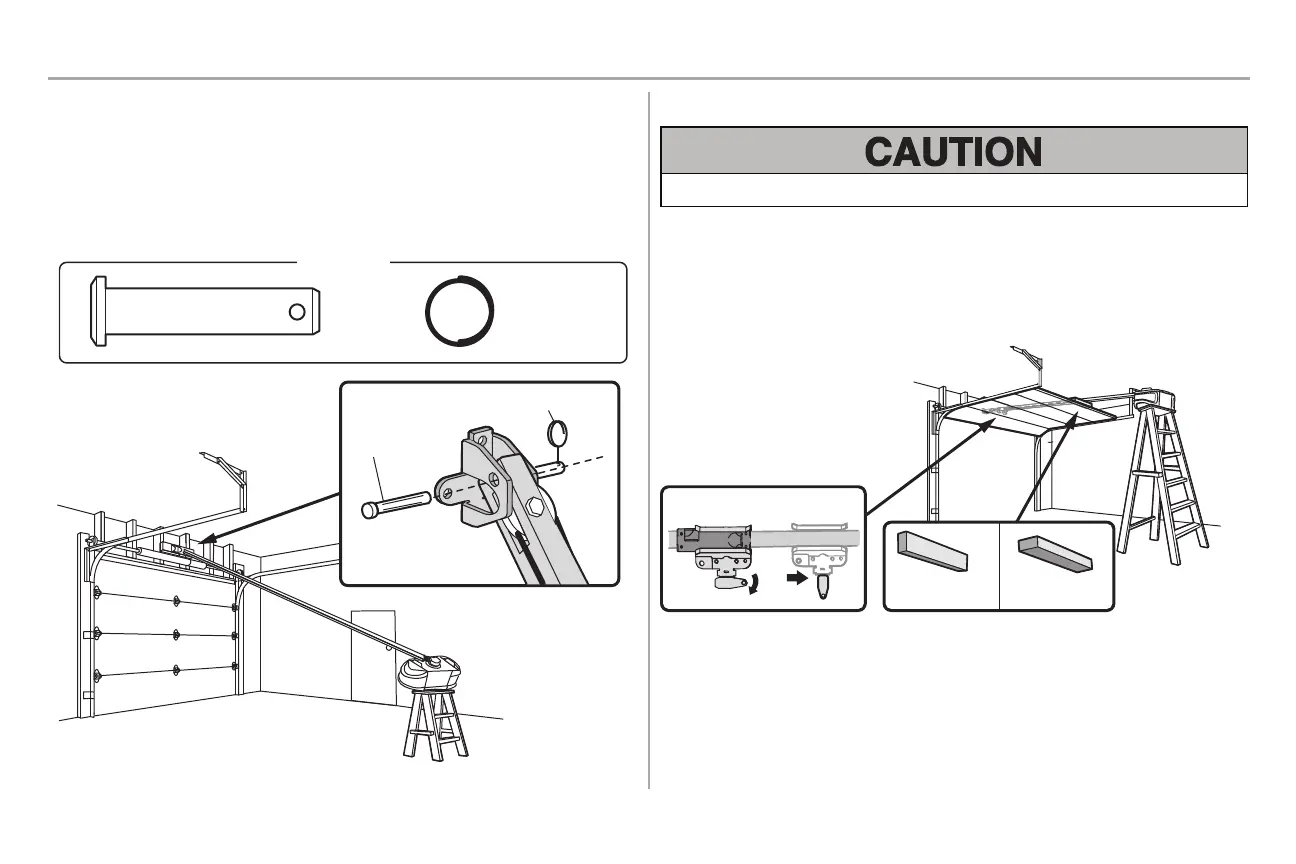 CAUTION