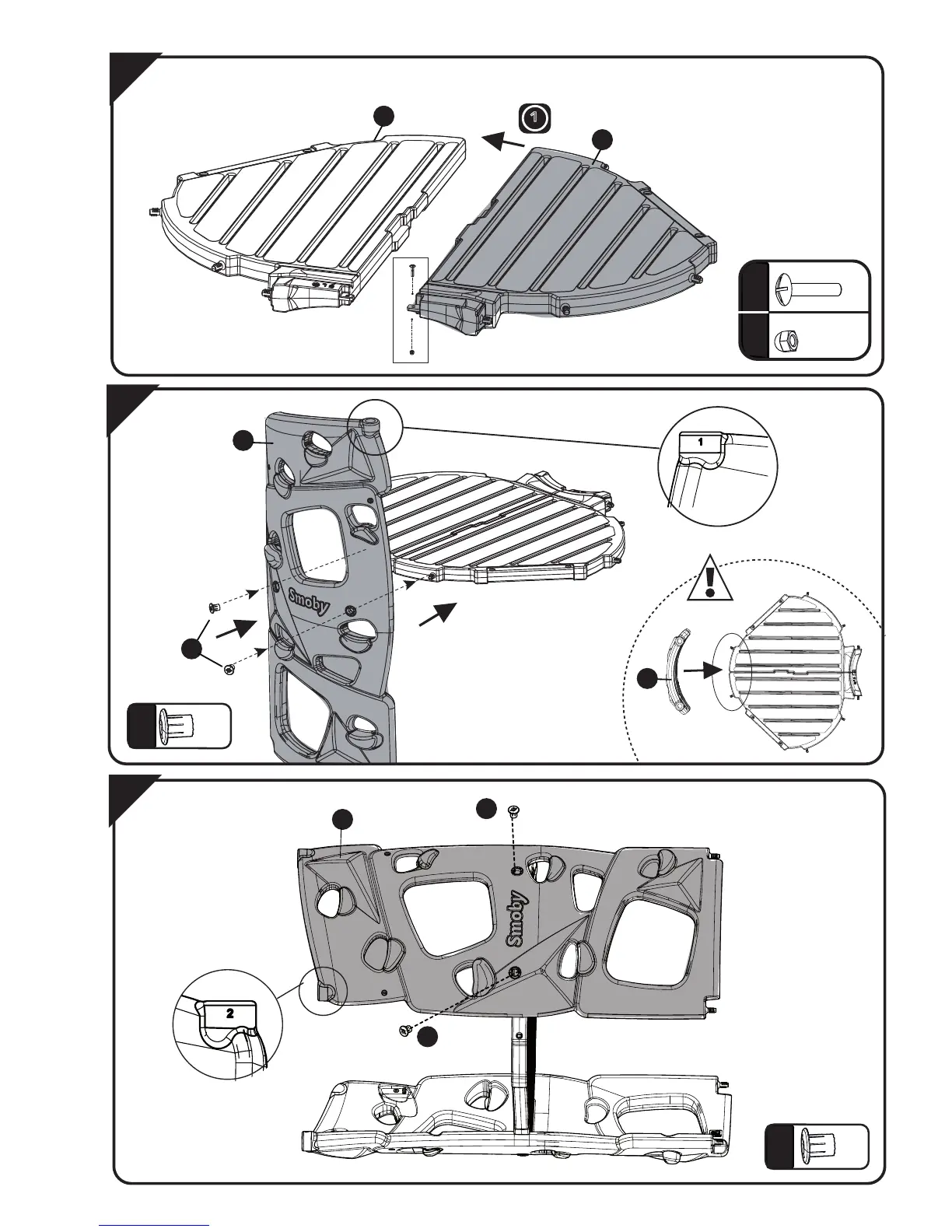 1

1

Smoby

Smoby

2