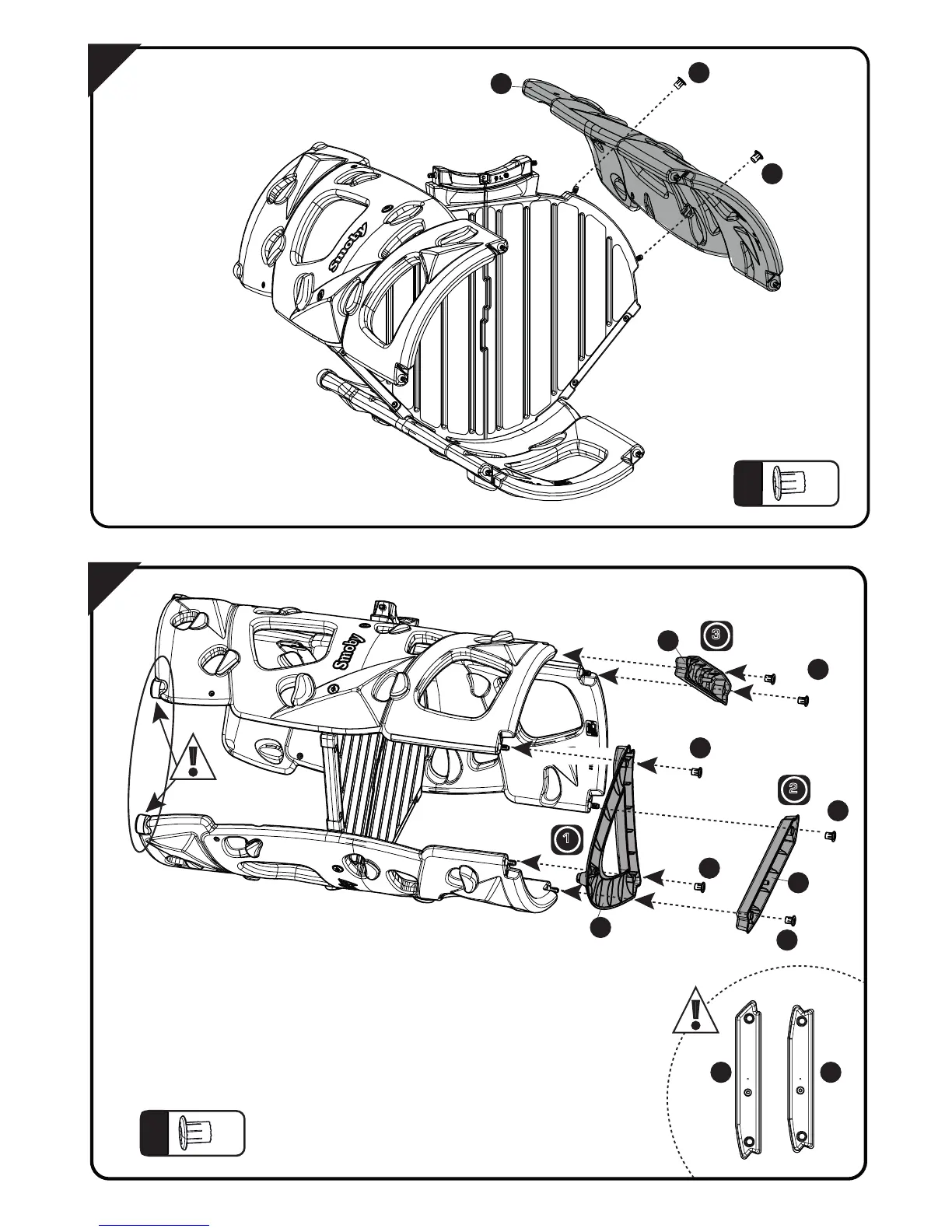 Smoby

Smoby

3

2

1