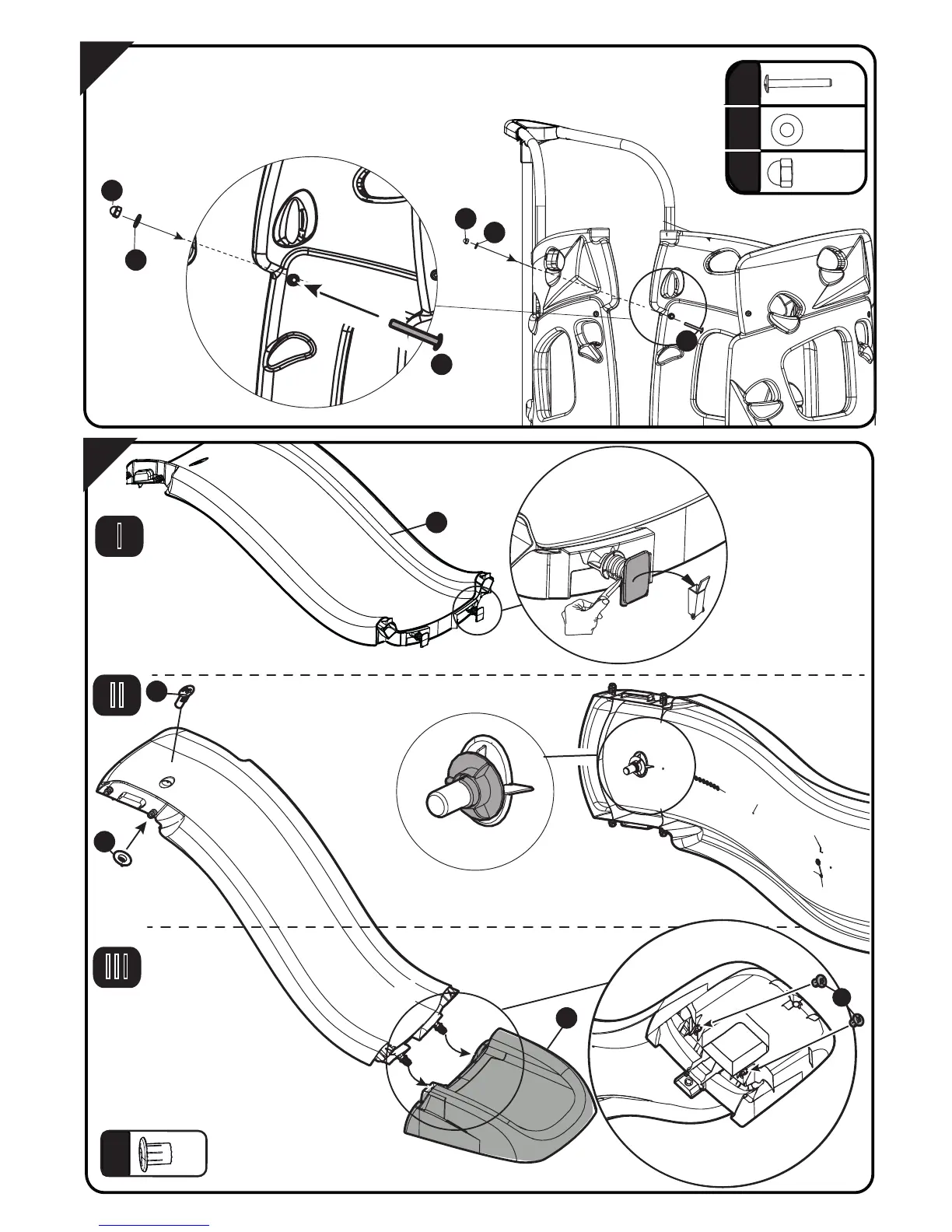 I

II

III