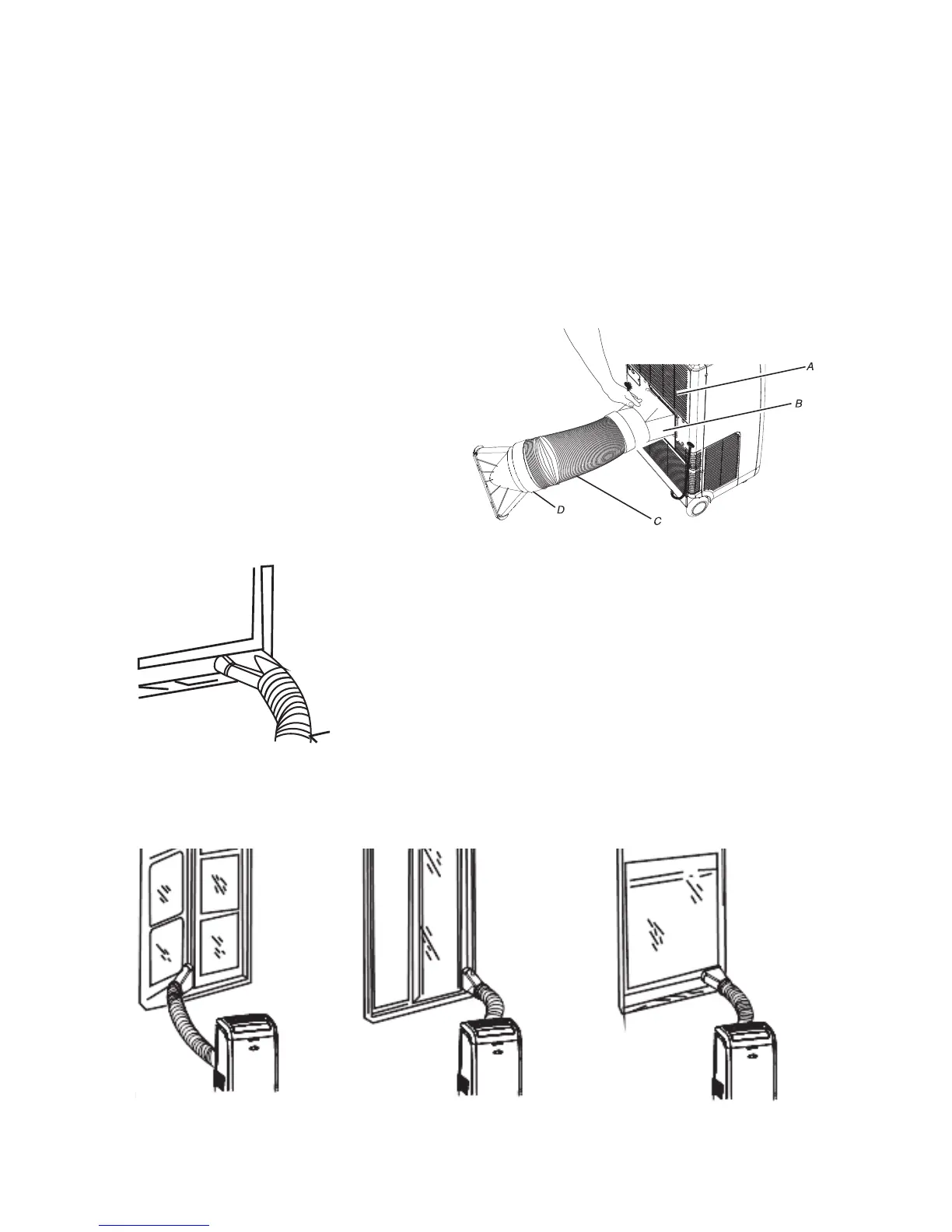 A

B

D

C