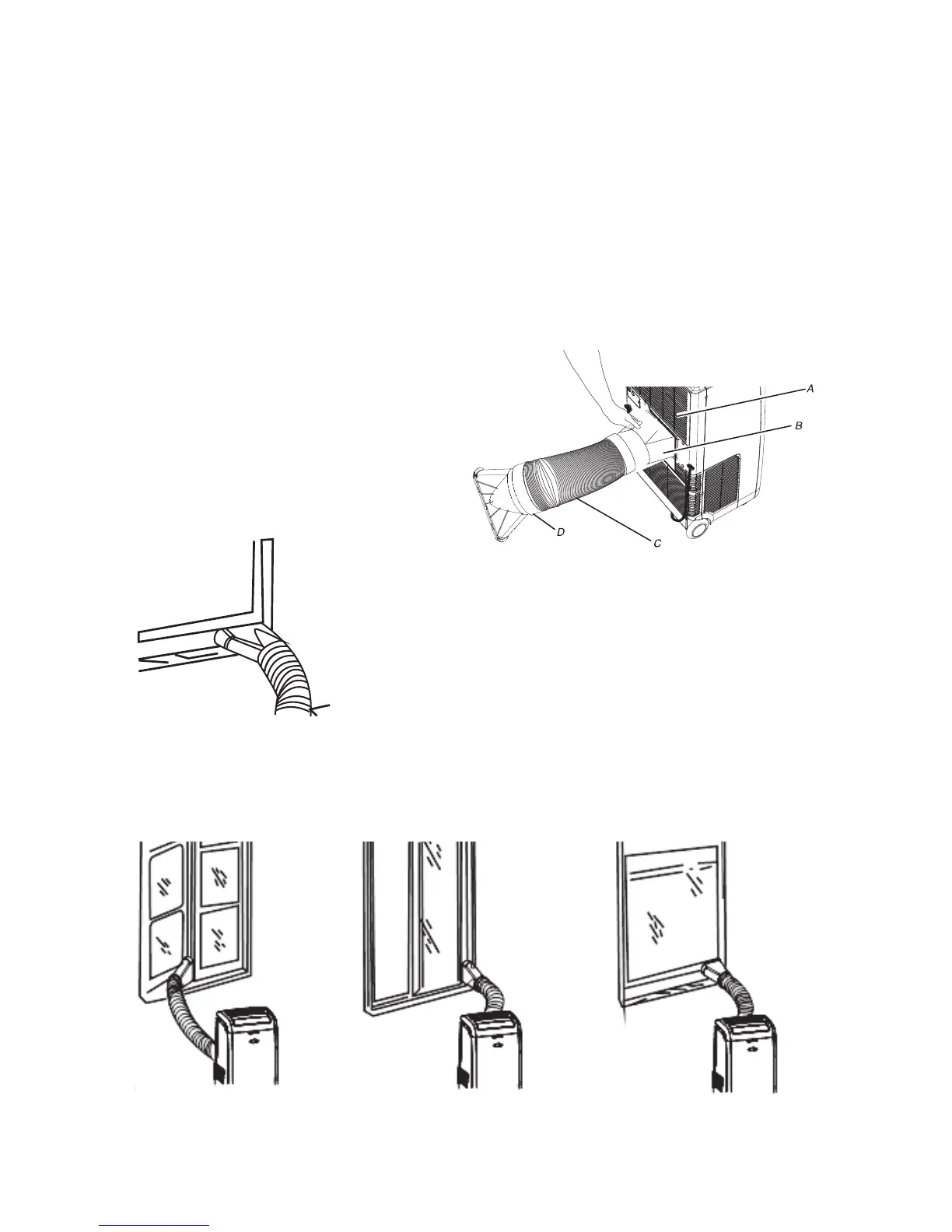 A
B
D
C