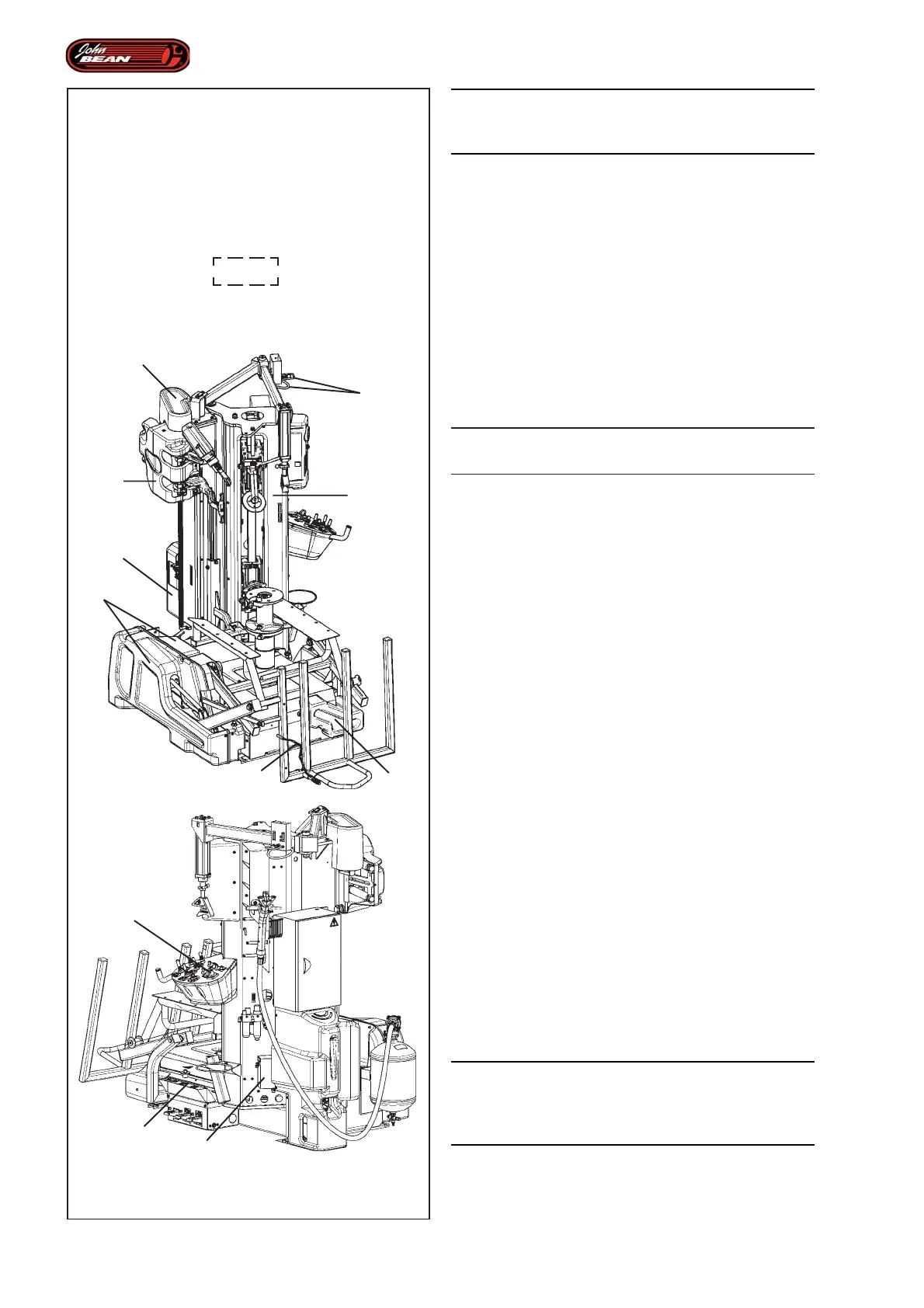 John BEAN