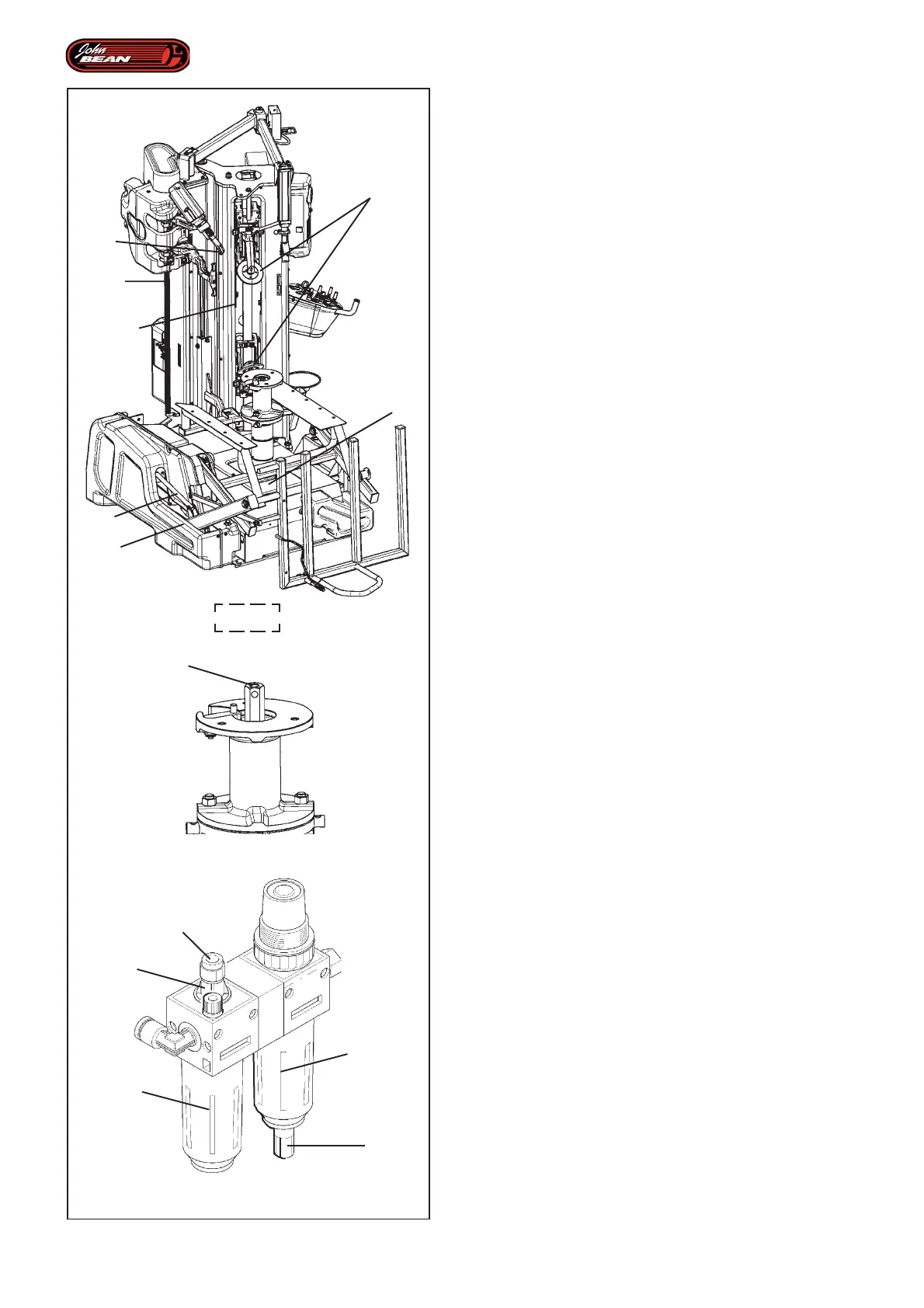 John BEAN