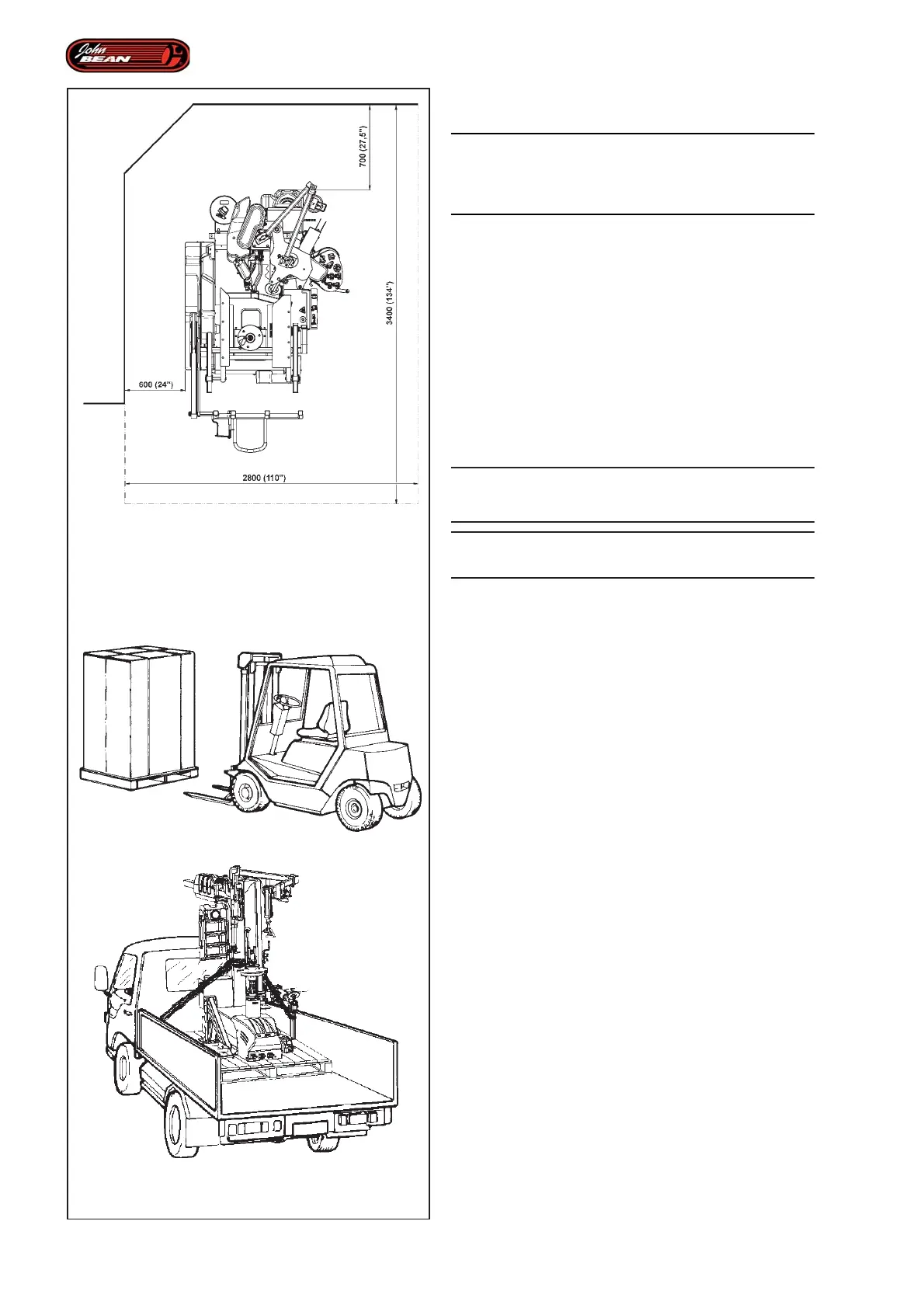 John BEAN

700 (27,5")

3400 (134")

600 (24")

2800 (110")