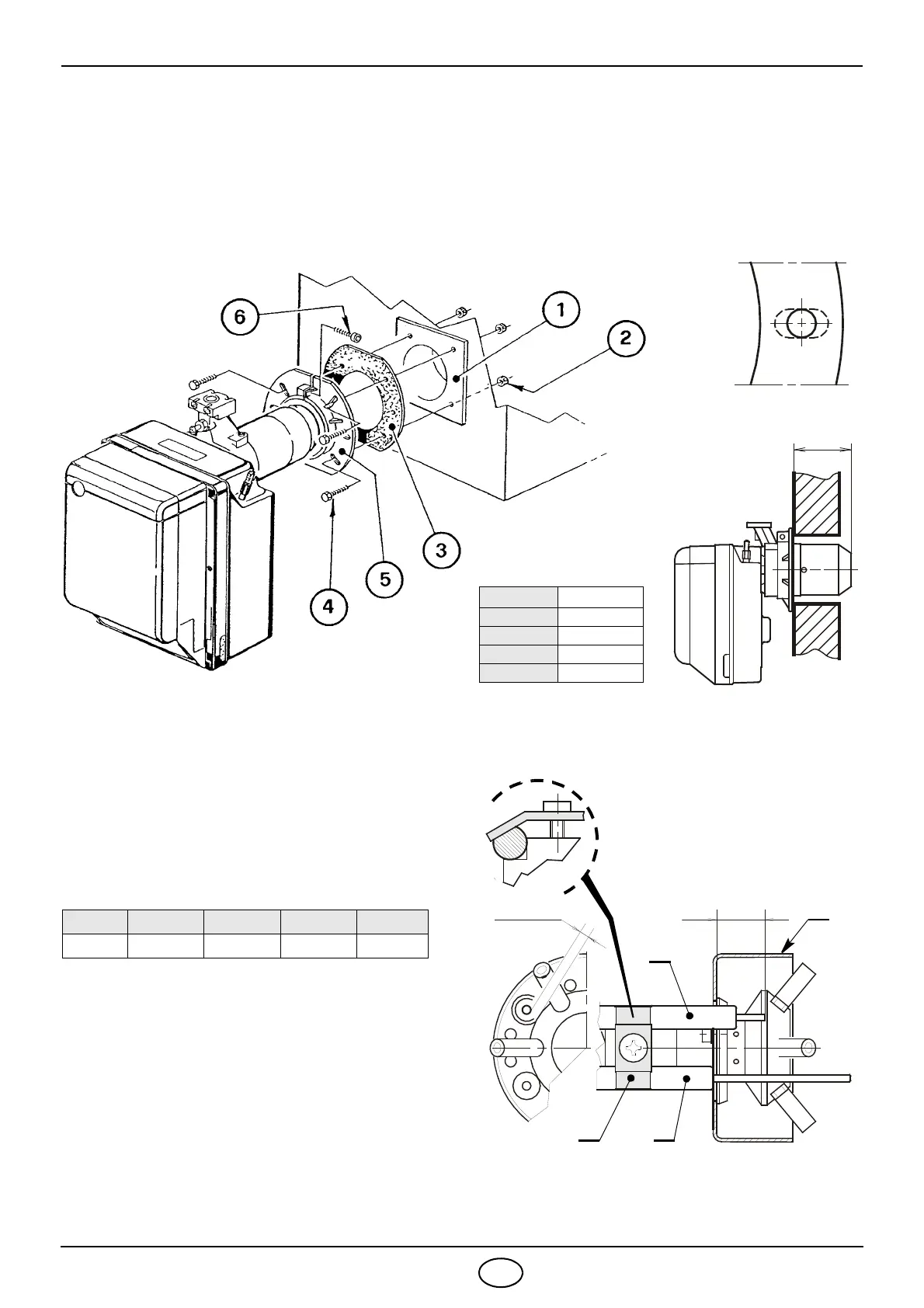 6

1

2

3

5

4