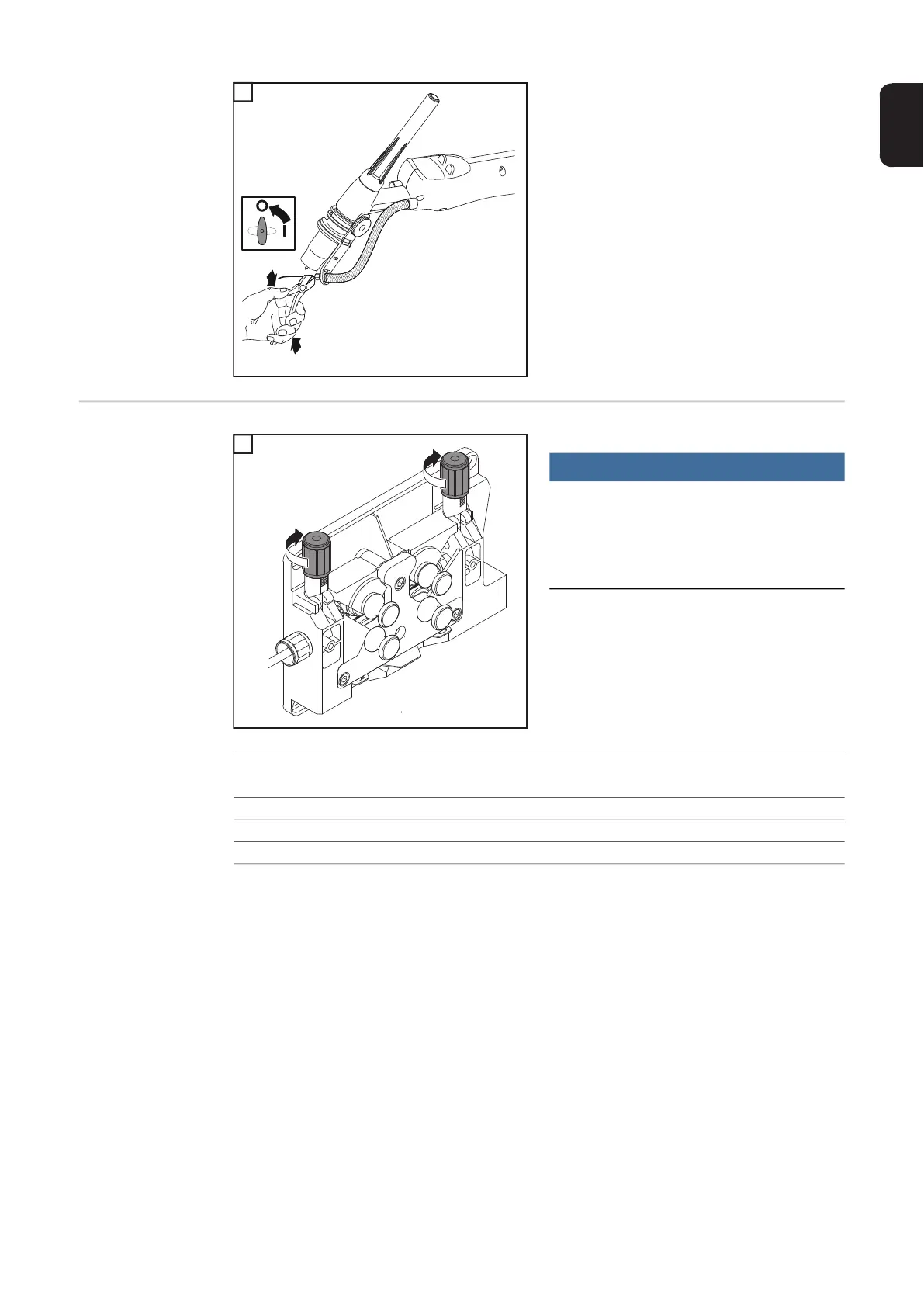 O

I