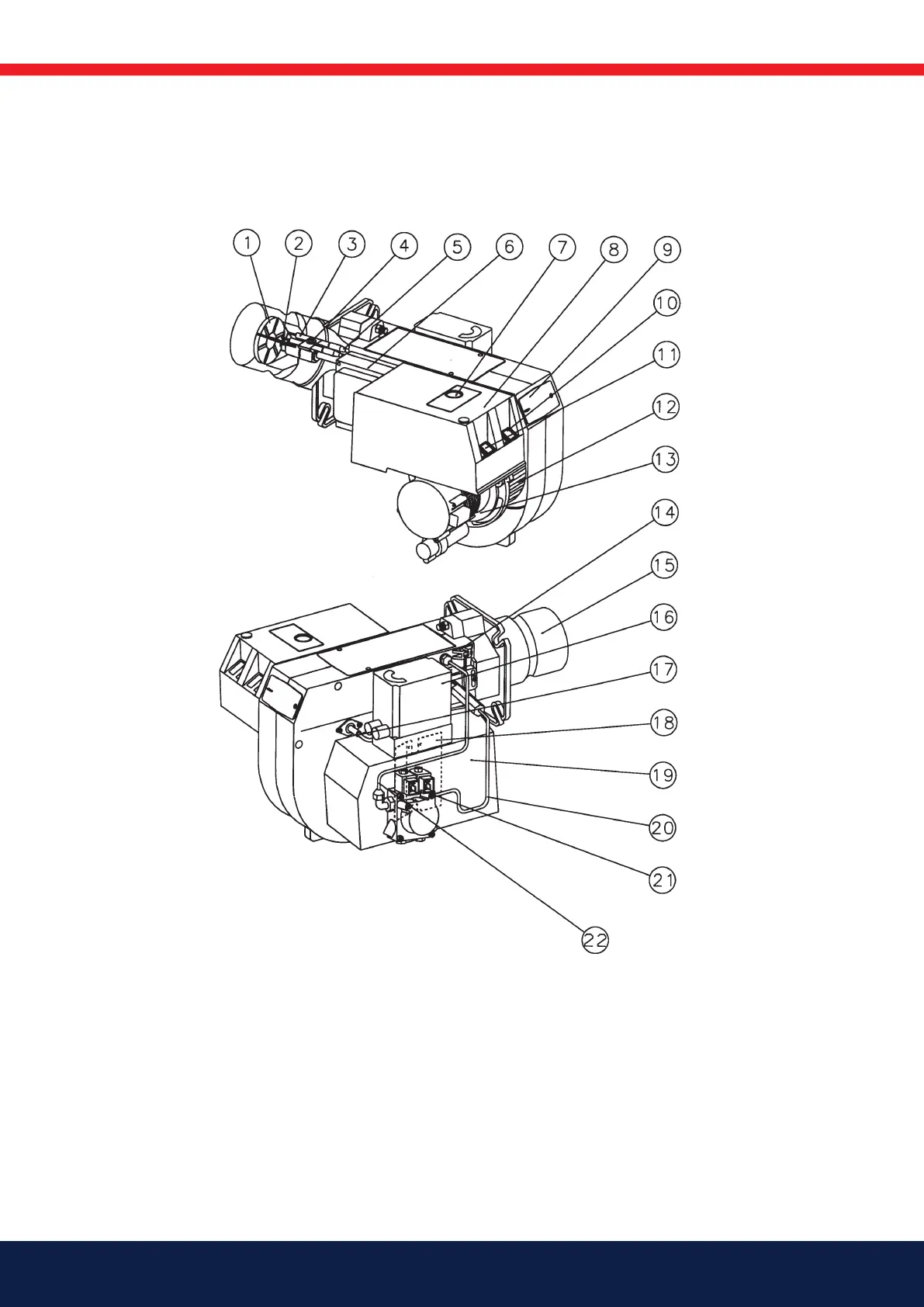 1
2
3
4
5
6
7
8
9
10
11
12
13
14
15
16
17
18
19
20
21
22