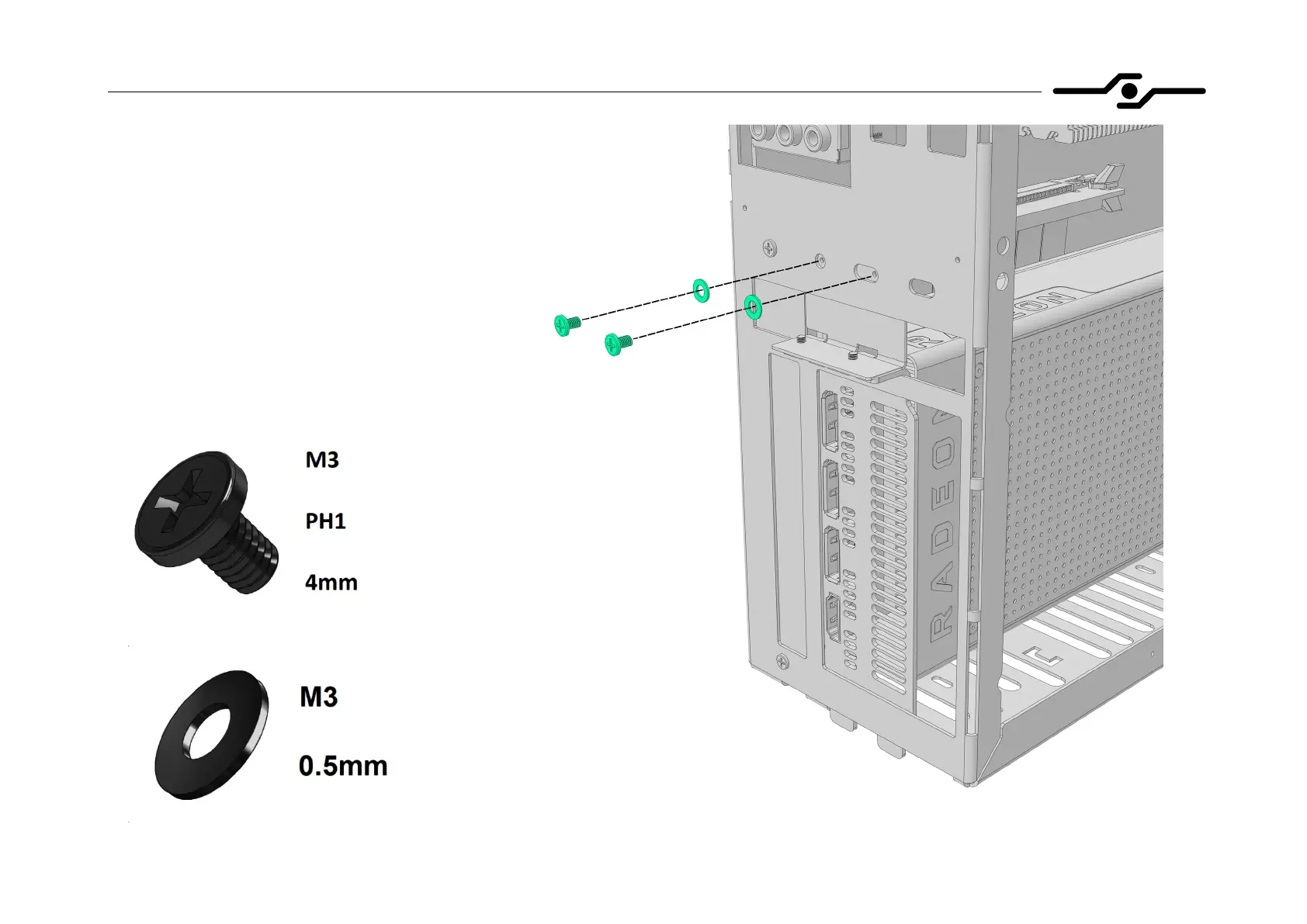 M3

PH1

4mm

M3

0.5mm

RADEON