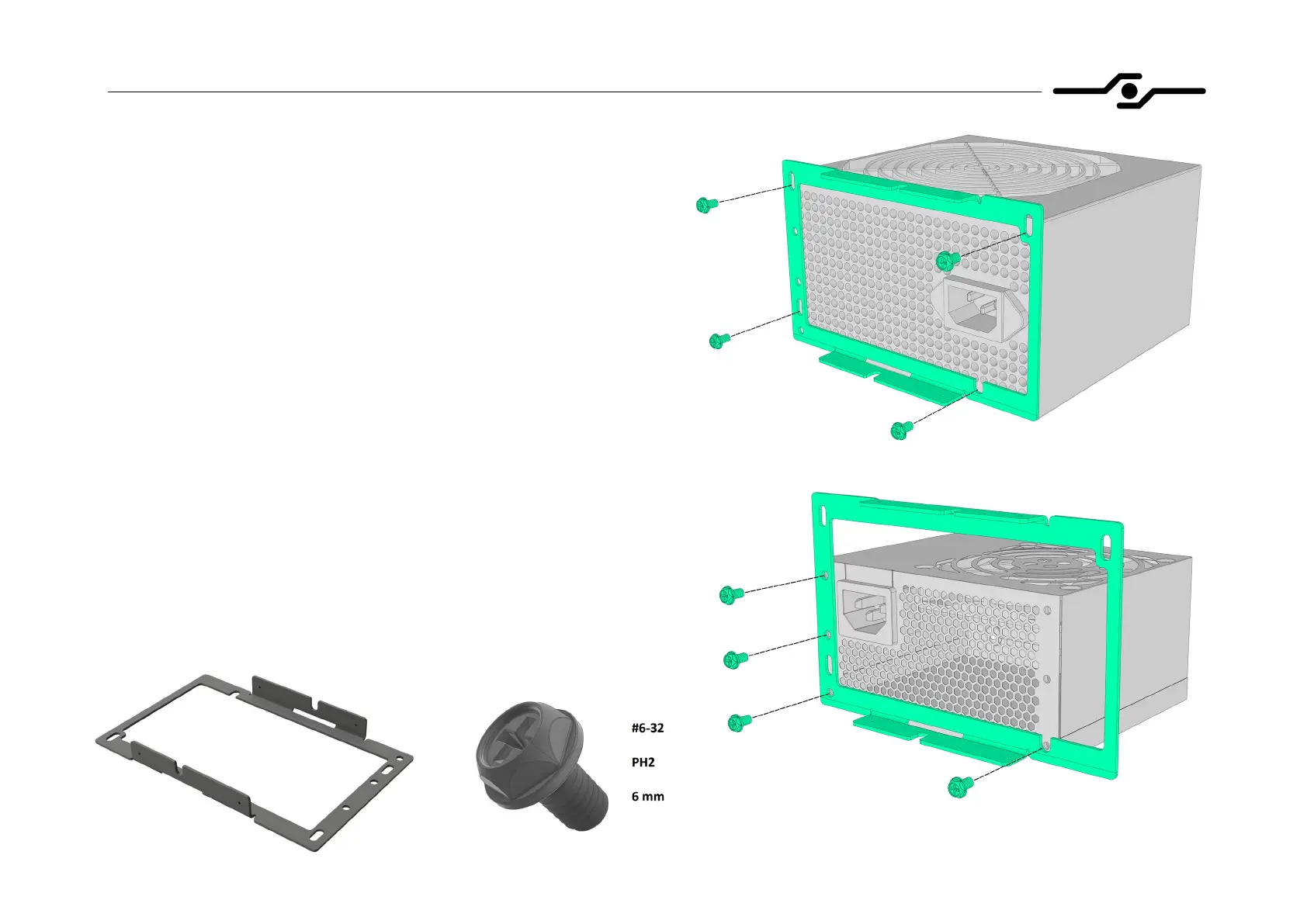 #6-32

PH2

6 mm