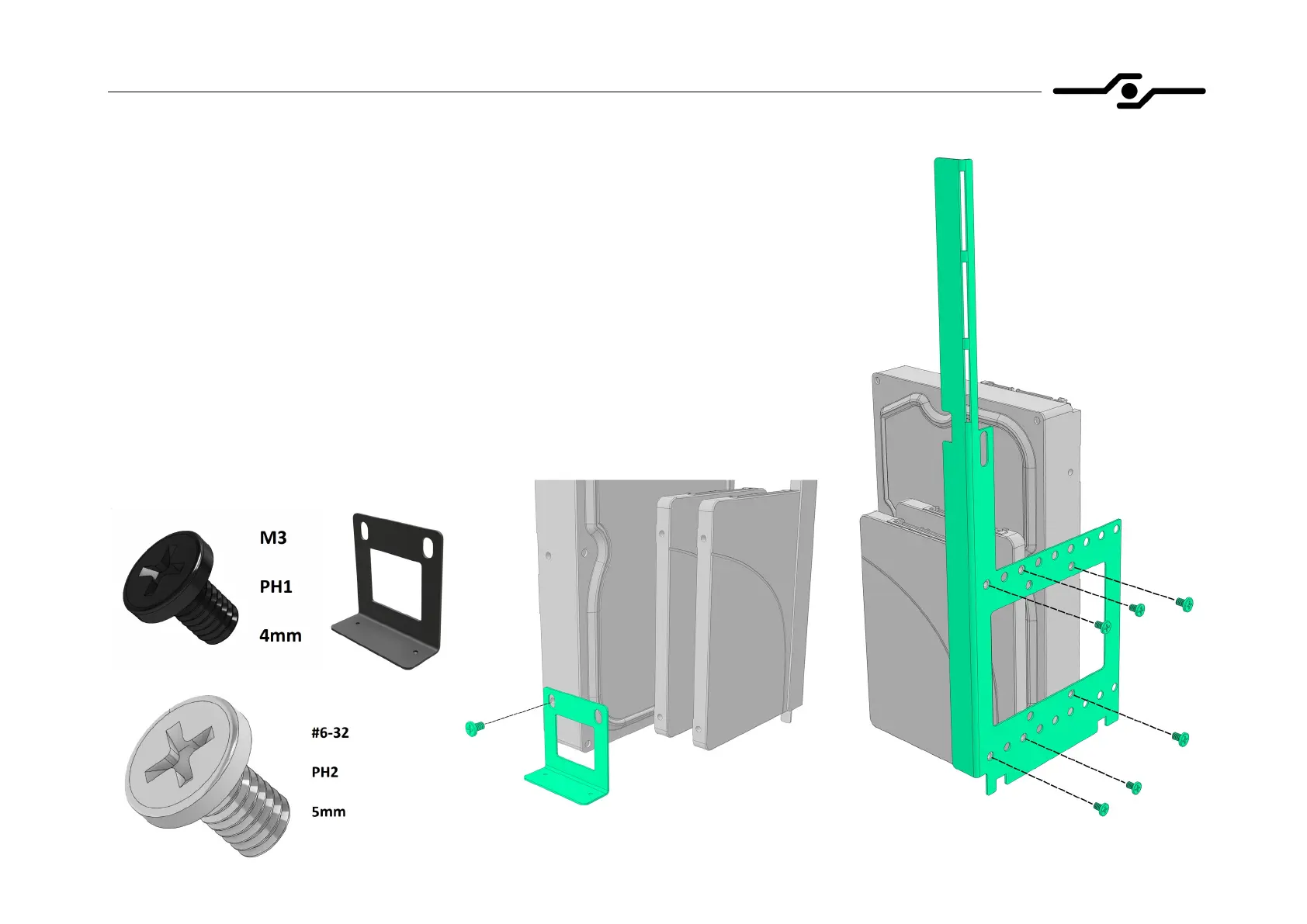 M3

PH1

4mm

#6-32

PH2

5mm