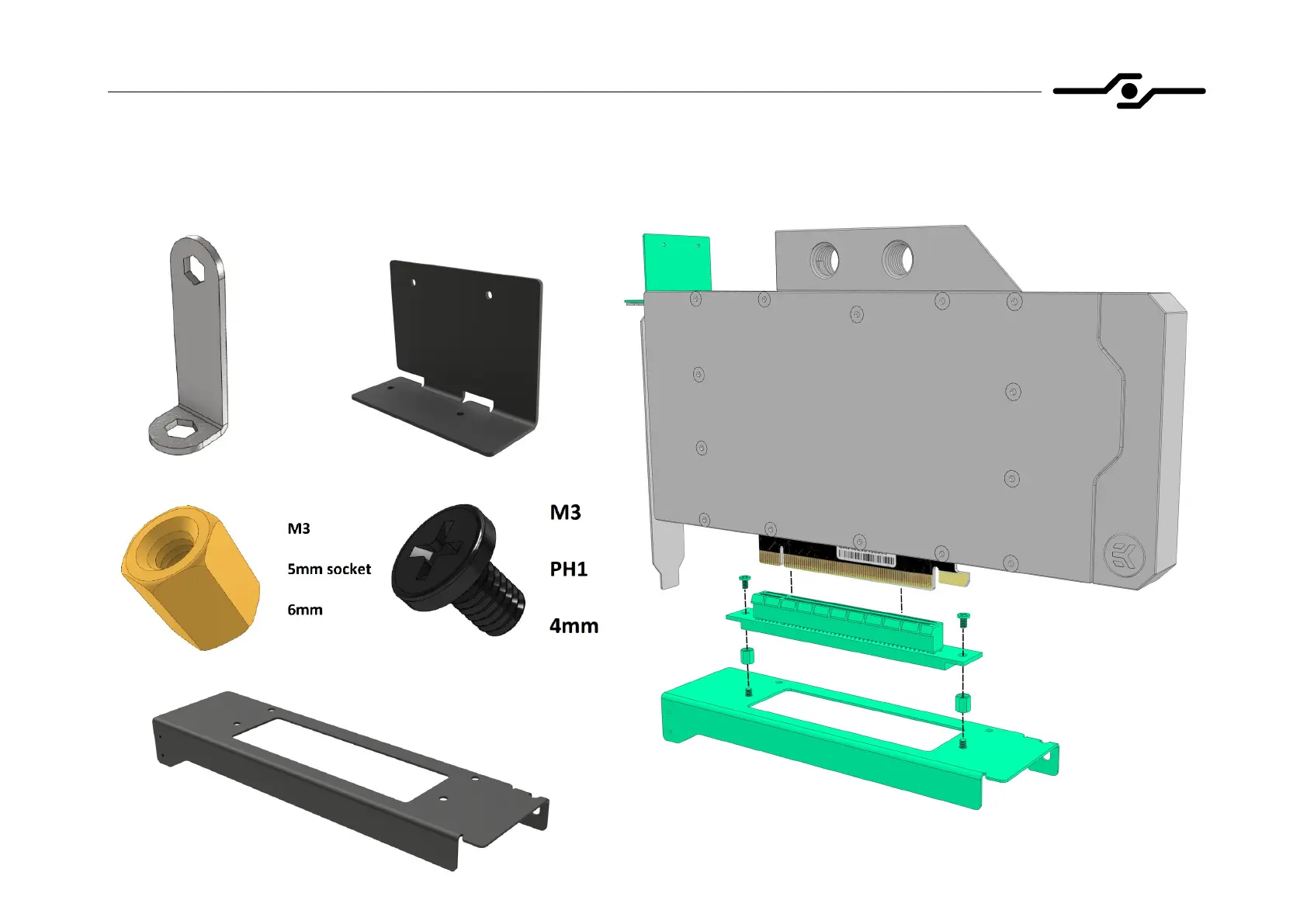 M3

5mm socket

6mm

M3

PH1

4mm