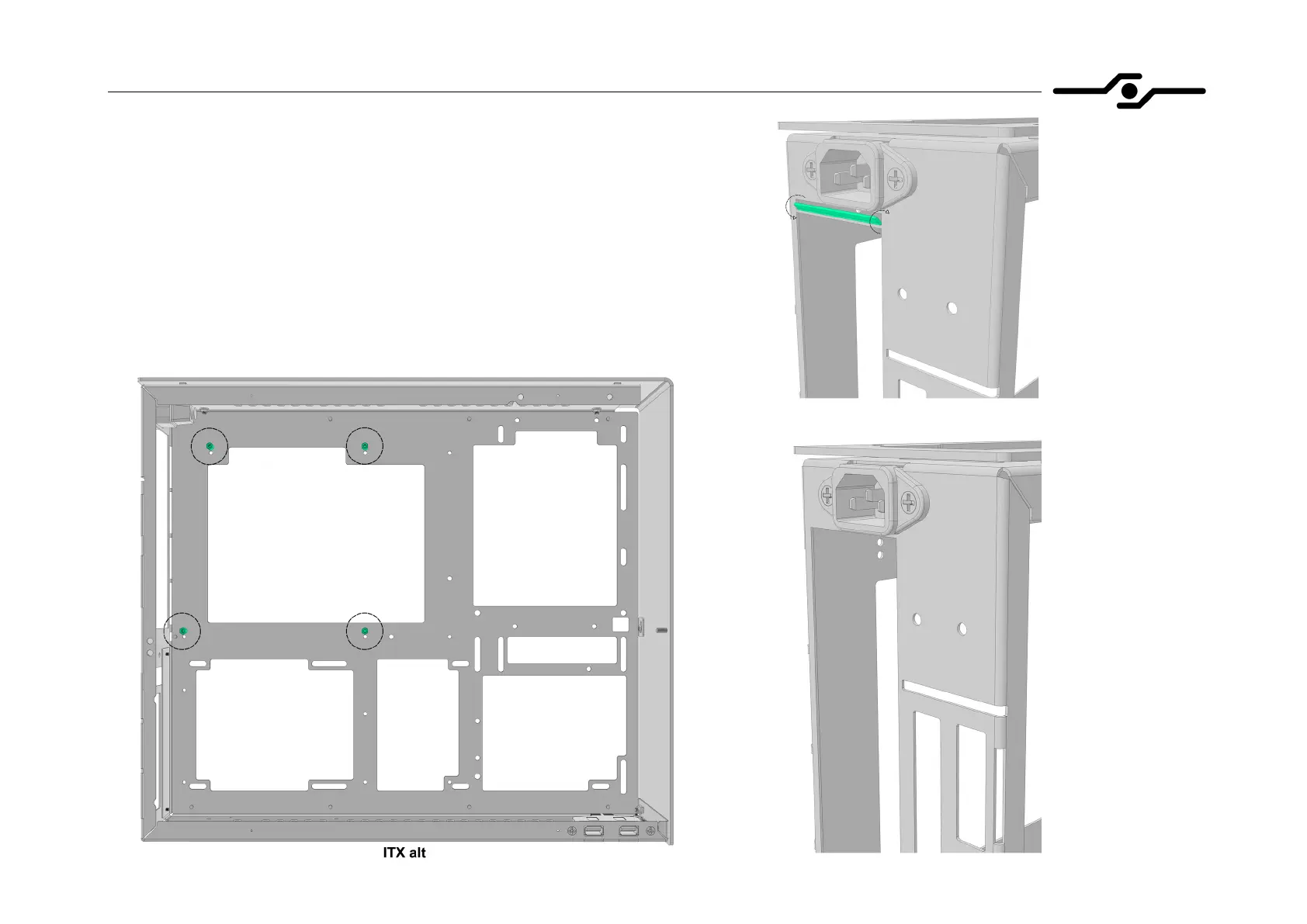 ITX alt