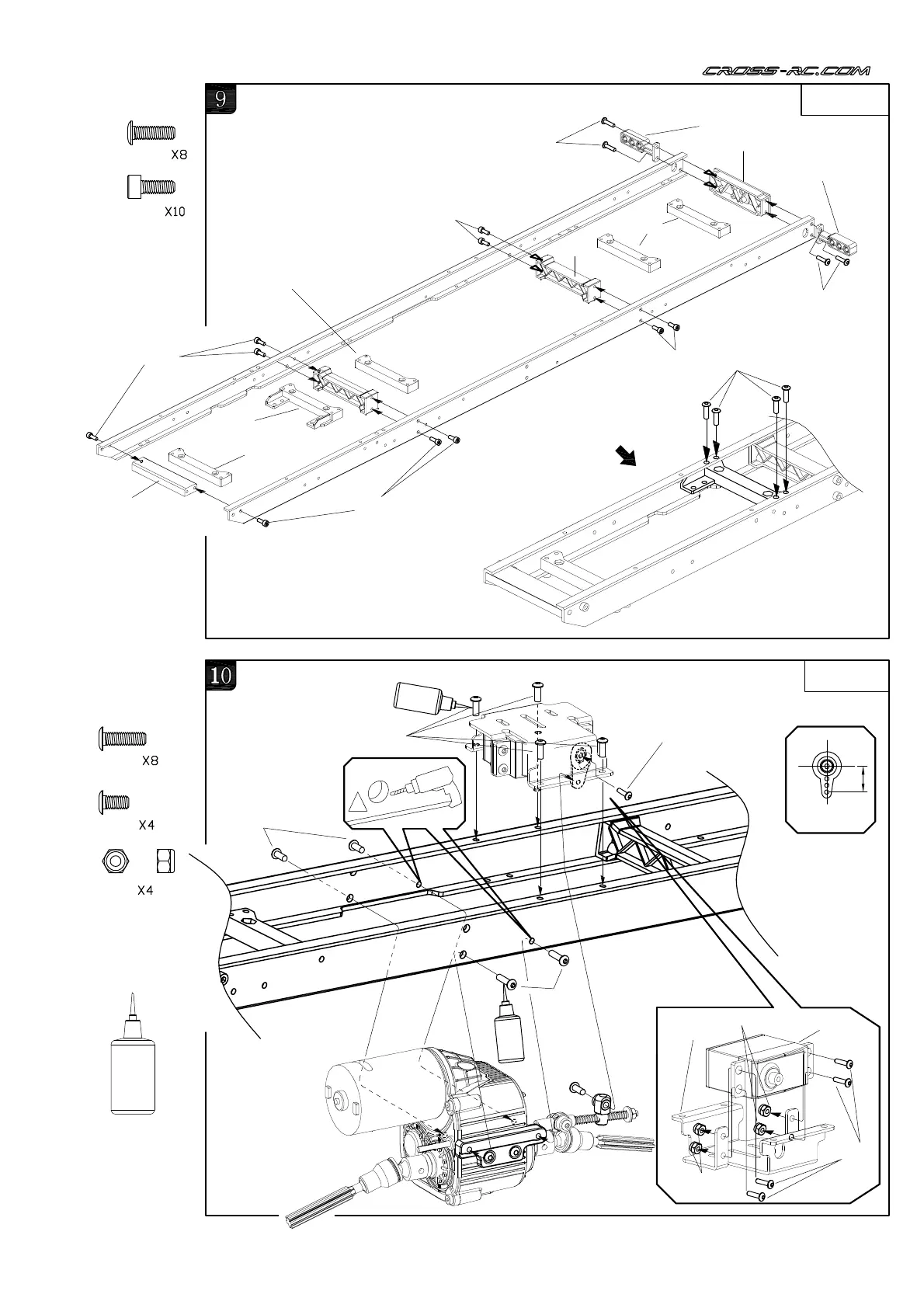 CROSS-RC.COM

9

X8

X10

10

X8

X4

X4