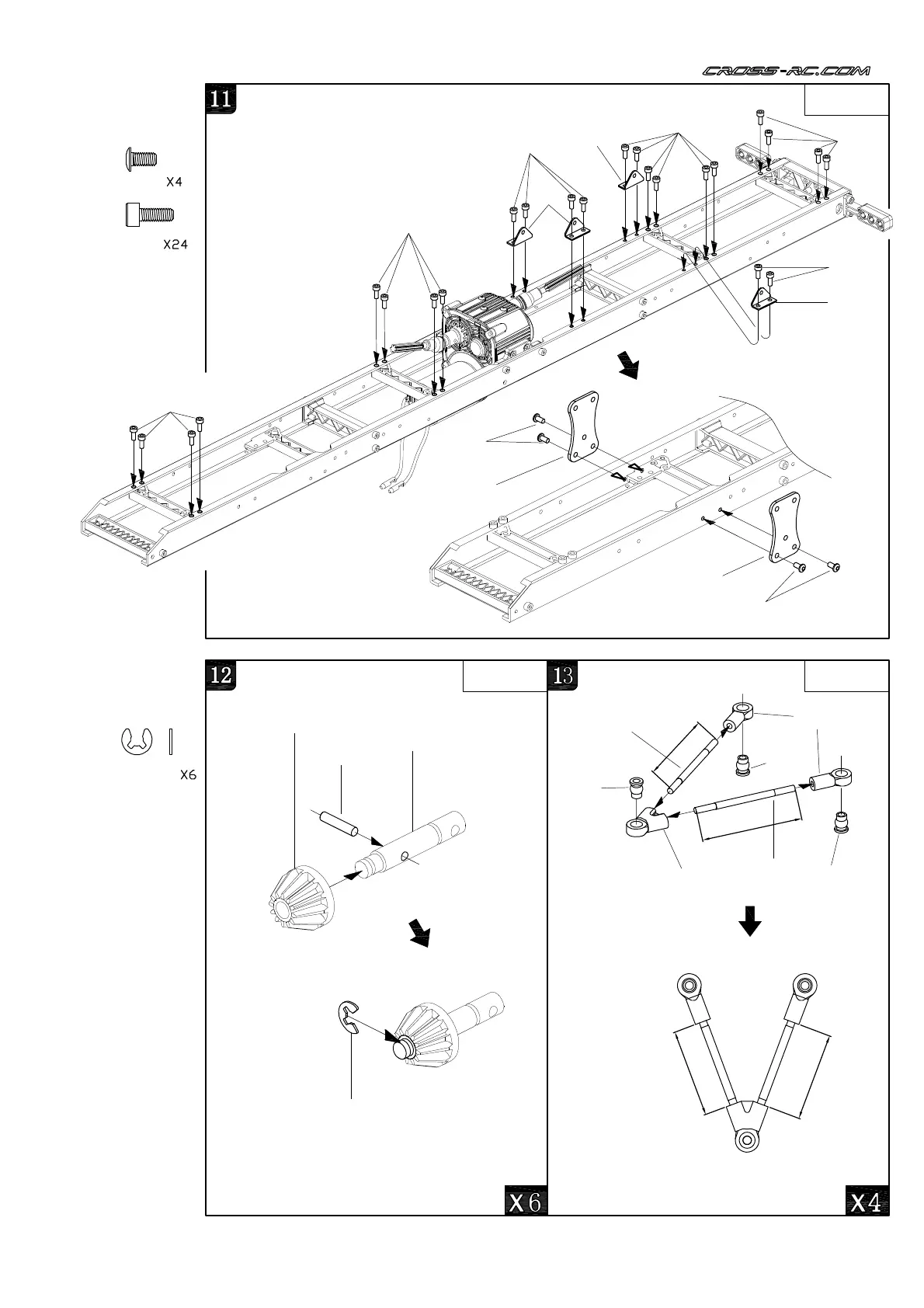 CROSS-RC.COM

11

X4

X24

12

X6

X6

13

X4