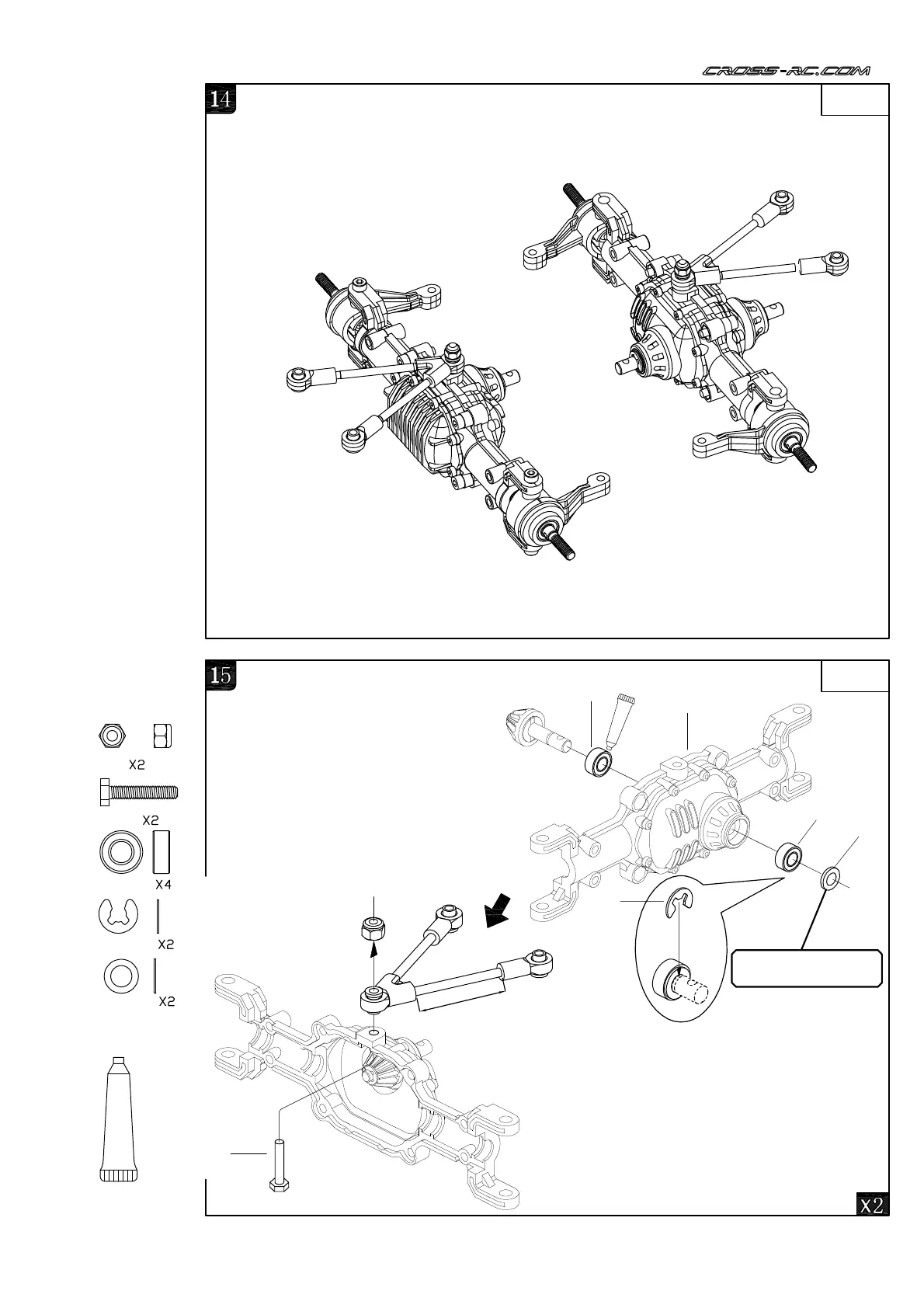 CROSS-RC.COM

14

15

X2

X2

X4

X2

X2

X2