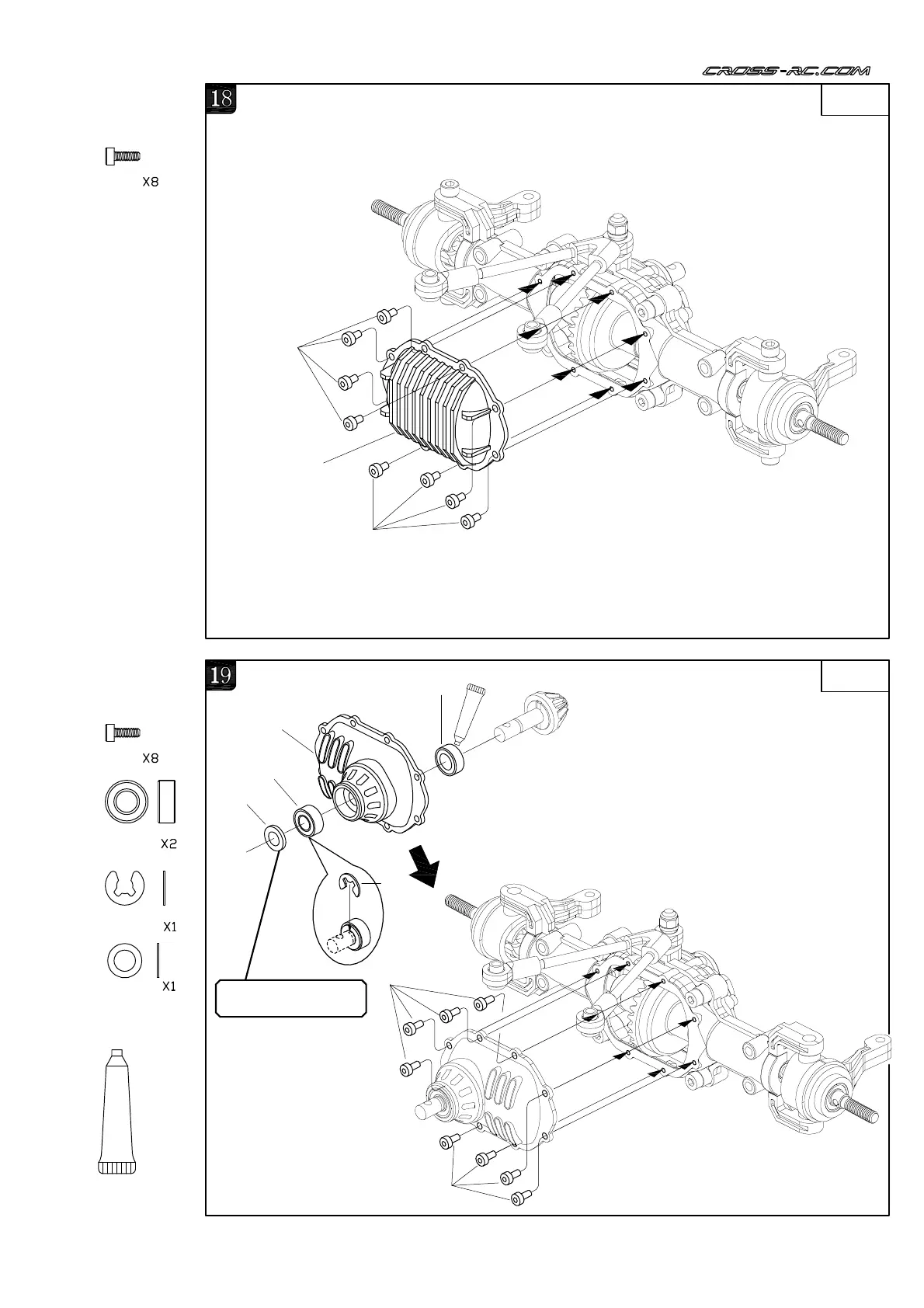 CROSS-RC.COM

18

X8

19

X8

X2

X1

X1