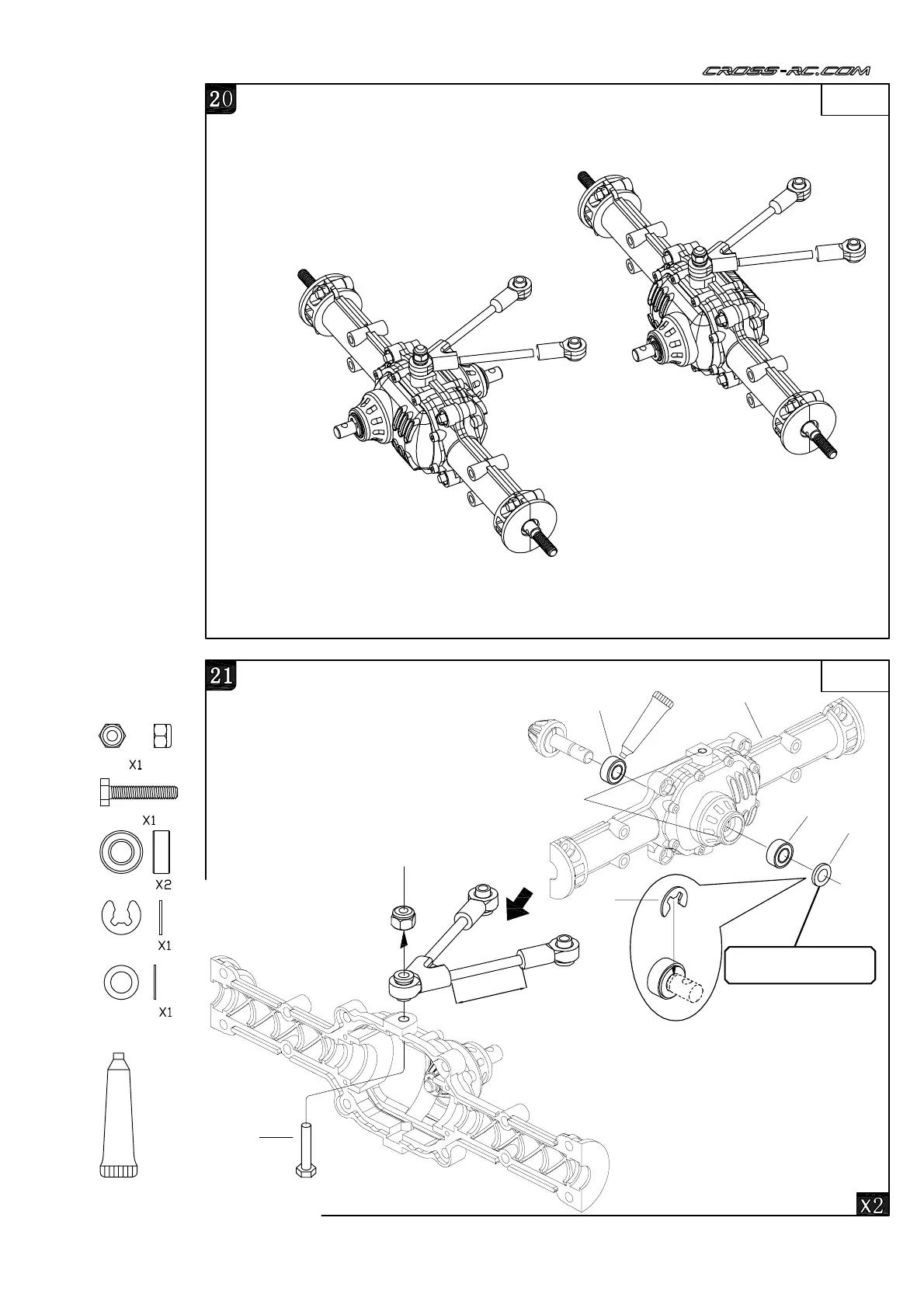 CROSS-RC.COM

20

21

X1

X1

X2

X1

X1

X2